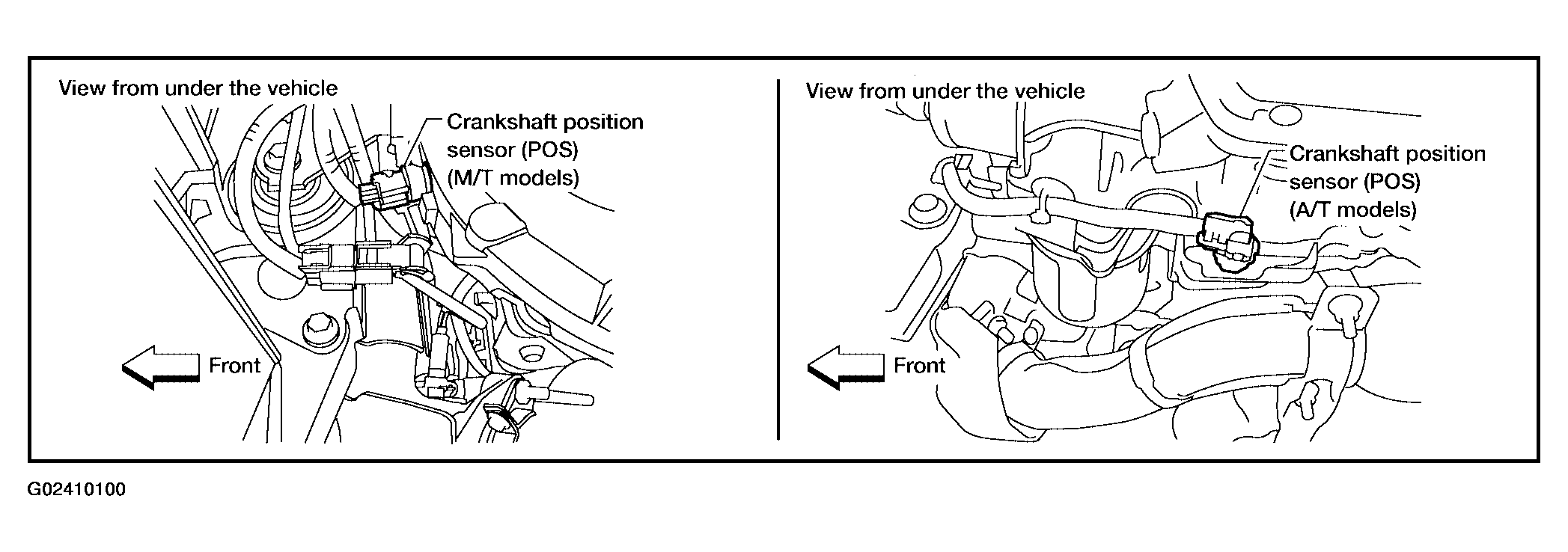 View from under the vehicle

Crankshaft position sensor (POS) (M/T models)

Front

View from under the vehicle

Crankshaft position sensor (POS) (A/T models)

Front

G02410100