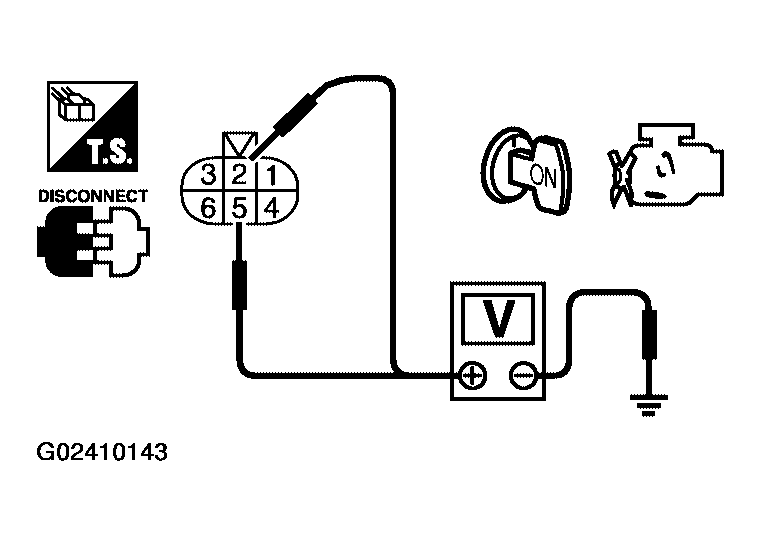 T.S.

DISCONNECT

3 2 1
6 5 4

ON

V

G02410143