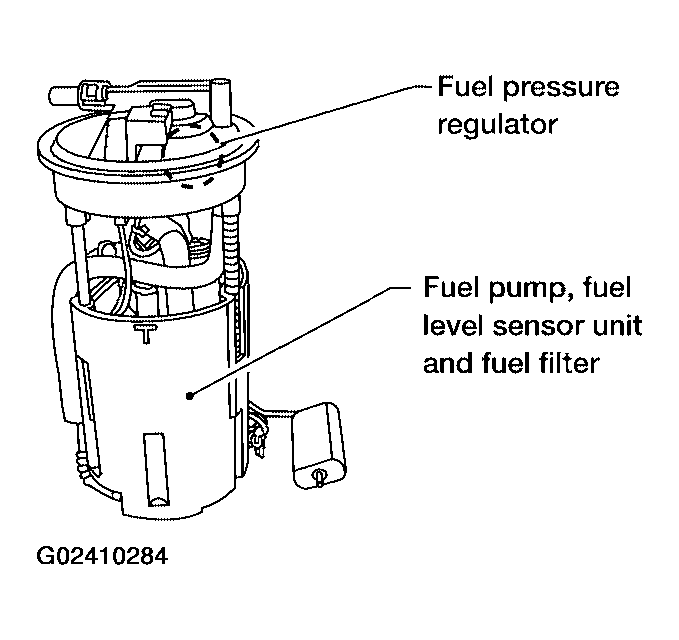 Fuel pressure regulator

Fuel pump, fuel level sensor unit and fuel filter

G02410284