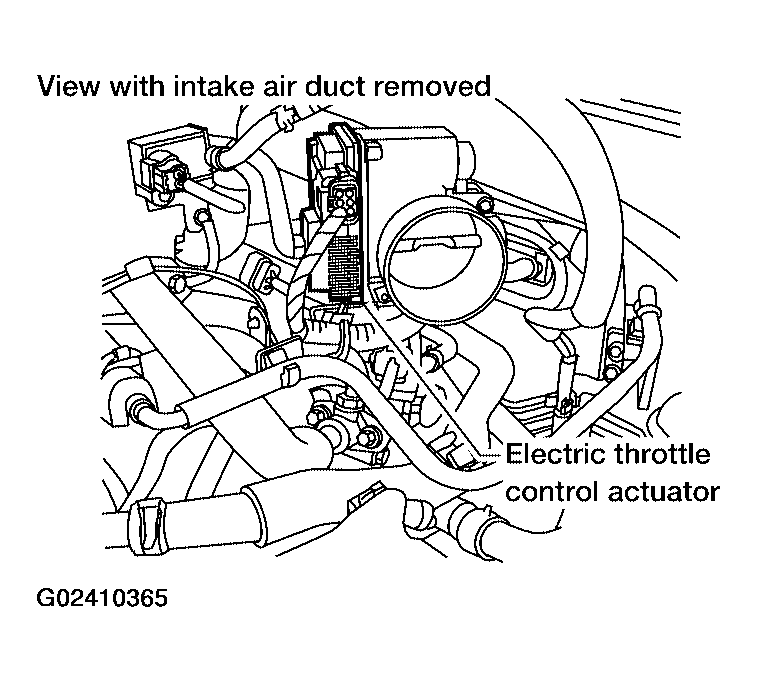 View with intake air duct removed

Electric throttle control actuator

G02410365