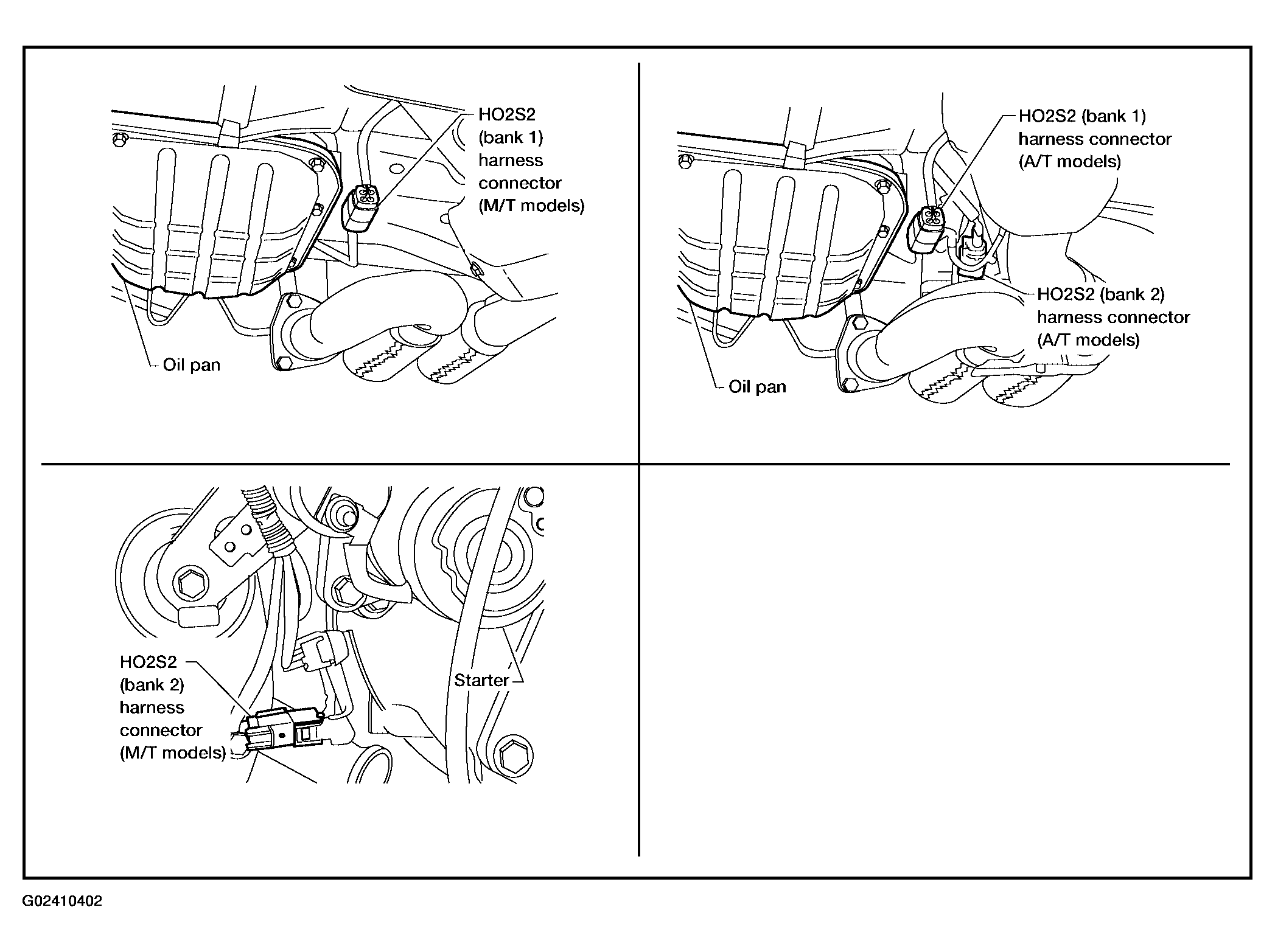 HO2S2 (bank 1) harness connector (M/T models)

Oil pan

HO2S2 (bank 1) harness connector (A/T models)

HO2S2 (bank 2) harness connector (A/T models)

Oil pan

HO2S2 (bank 2) harness connector (M/T models)

Starter

G02410402