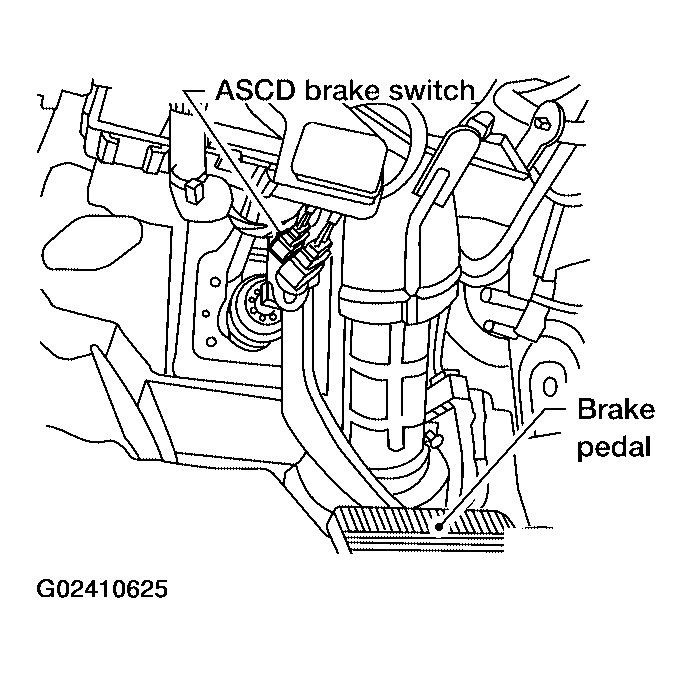 ASCD brake switch

Brake pedal

G02410625