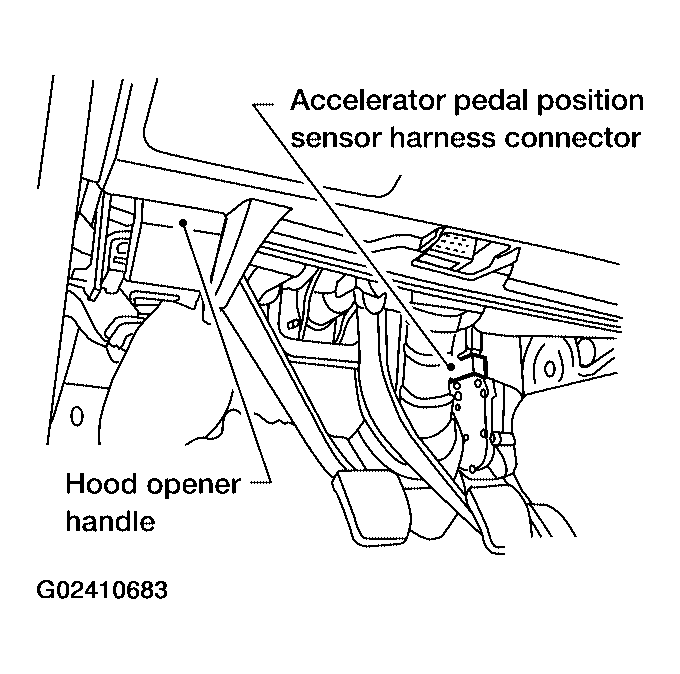 Accelerator pedal position sensor harness connector

Hood opener handle

G02410683