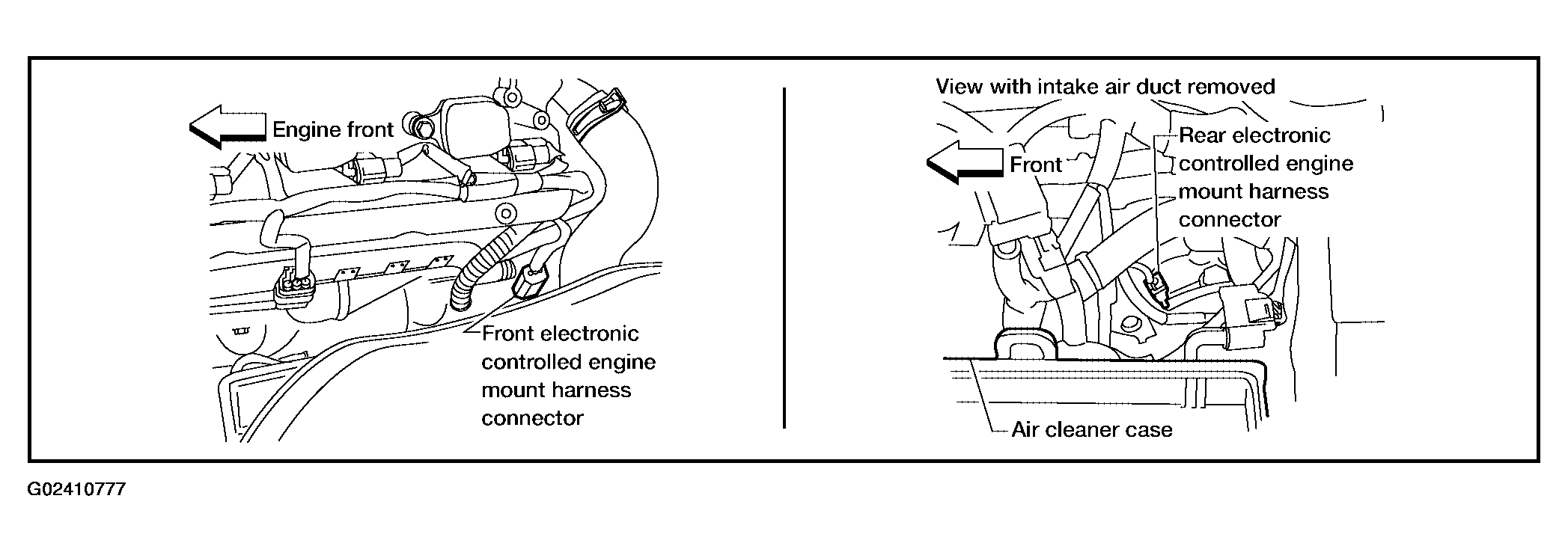 Engine front

Front electronic controlled engine mount harness connector

View with intake air duct removed

Front

Rear electronic controlled engine mount harness connector

Air cleaner case

G02410777