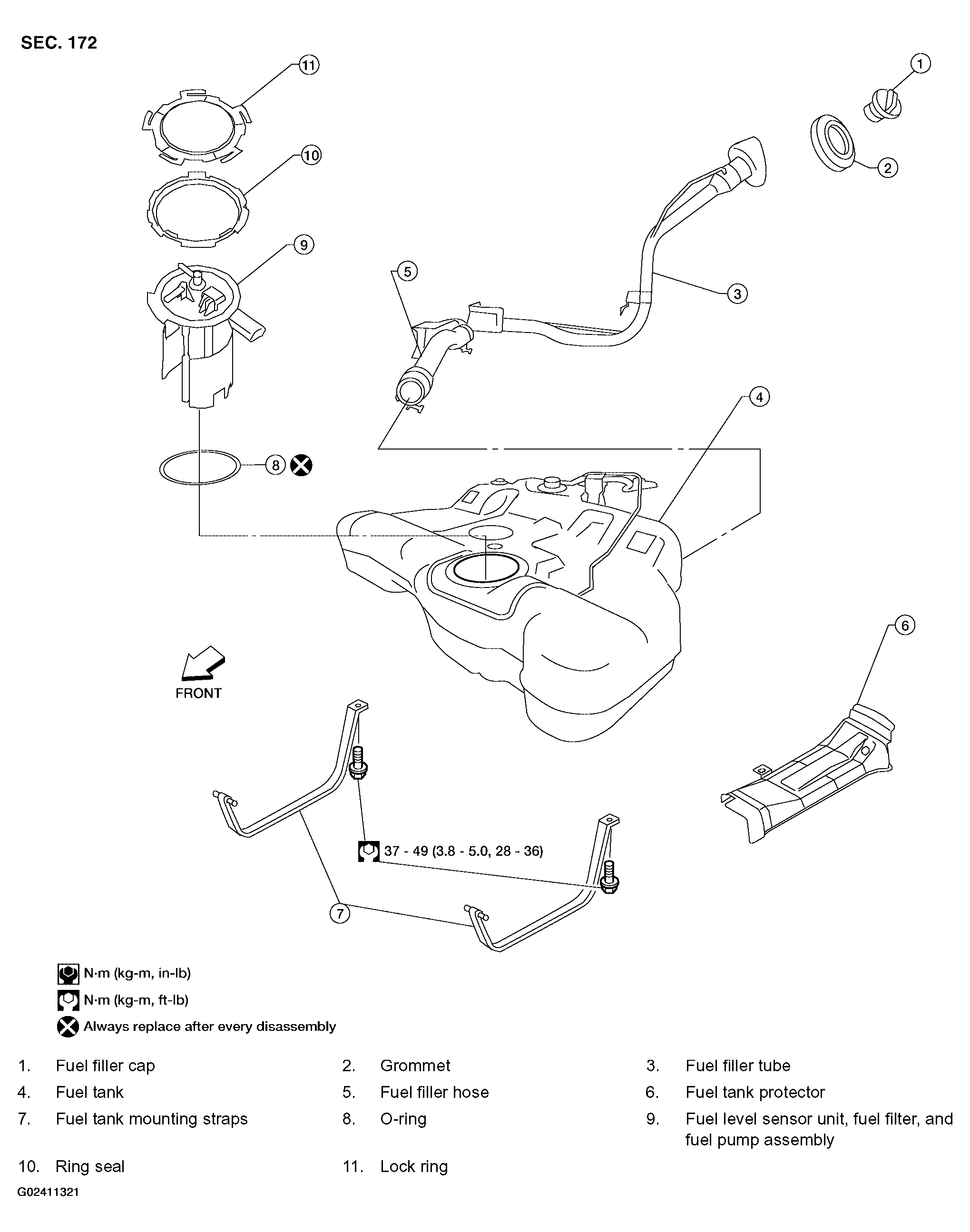 SEC. 172

11

1

10

2

9

5

3

4

8

6

FRONT

37 - 49 (3.8 - 5.0, 28 - 36)

7

N·m (kg-m, in-lb)

N·m (kg-m, ft-lb)

Always replace after every disassembly

1. Fuel filler cap
2. Grommet
3. Fuel filler tube
4. Fuel tank
5. Fuel filler hose
6. Fuel tank protector
7. Fuel tank mounting straps
8. O-ring
9. Fuel level sensor unit, fuel filter, and fuel pump assembly
10. Ring seal
11. Lock ring

G02411321