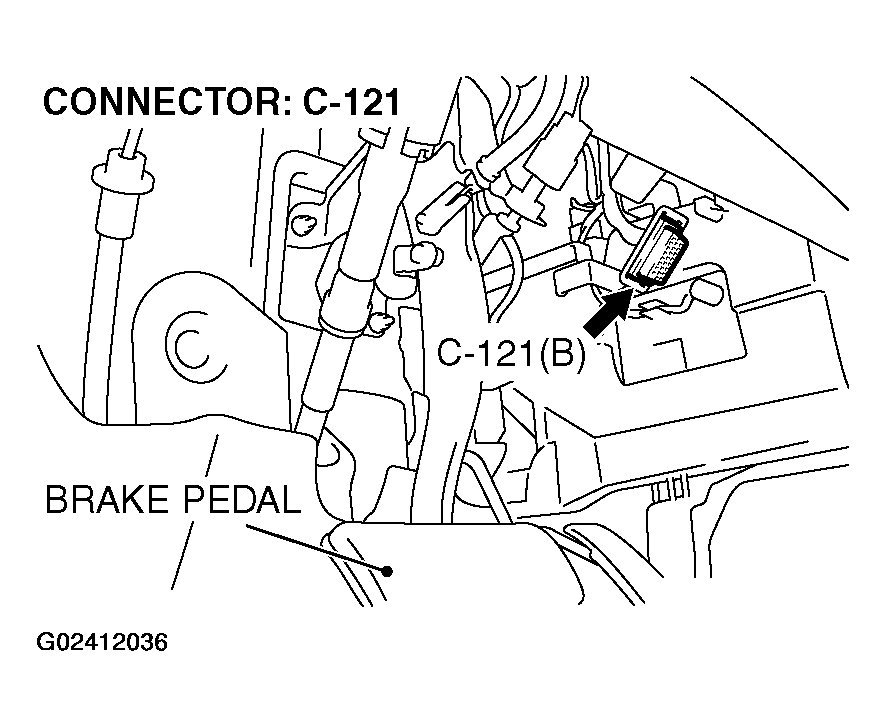 CONNECTOR: C-121

C-121(B)

BRAKE PEDAL

G02412036