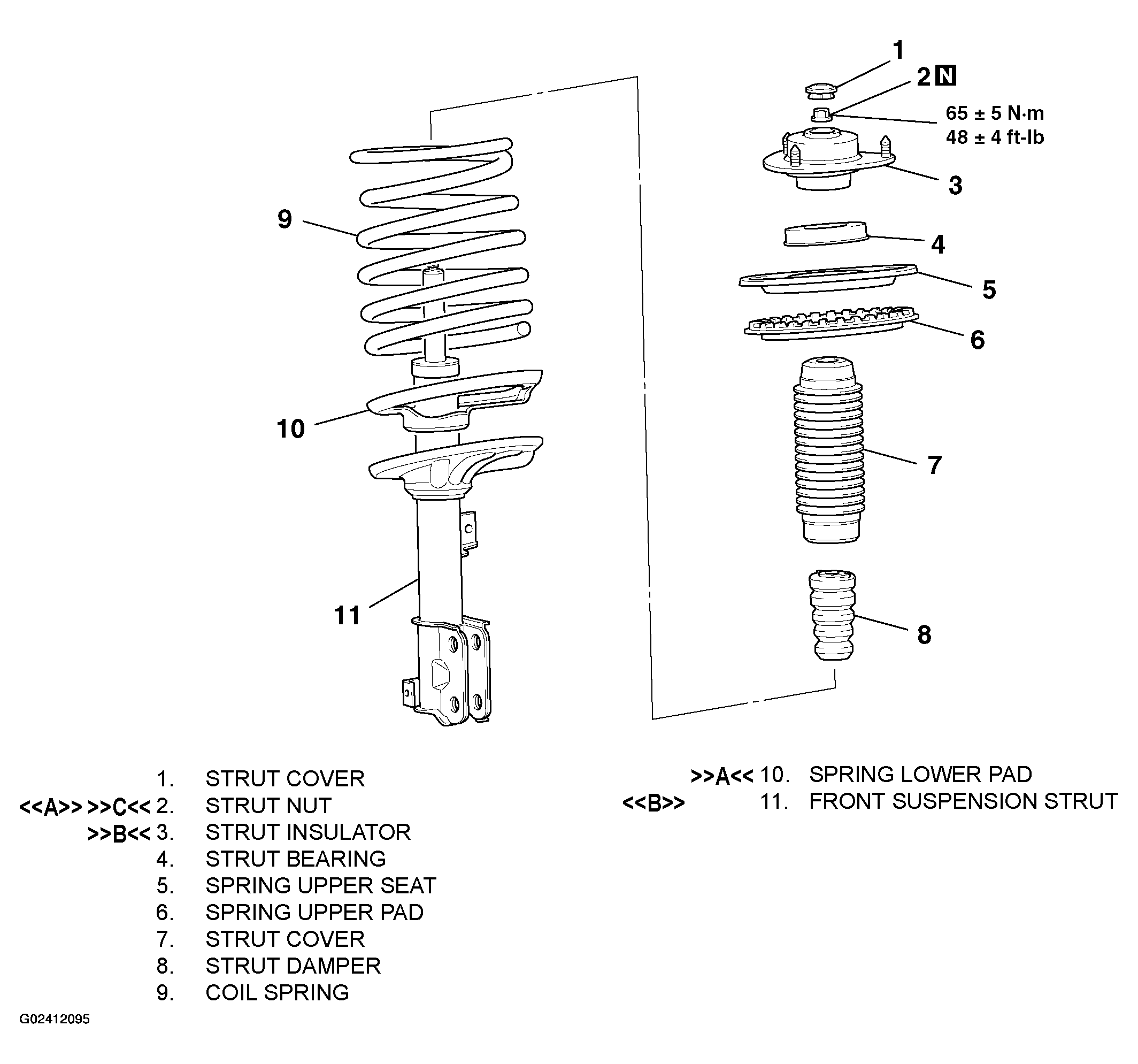 1

2 N

65 ± 5 N·m
48 ± 4 ft-lb

3

4

5

6

7

8

9

10

11

1. STRUT COVER
<<A>> >>C<< 2. STRUT NUT
>>B<< 3. STRUT INSULATOR
4. STRUT BEARING
5. SPRING UPPER SEAT
6. SPRING UPPER PAD
7. STRUT COVER
8. STRUT DAMPER
9. COIL SPRING

>>A<< 10. SPRING LOWER PAD
<<B>> 11. FRONT SUSPENSION STRUT

G02412095