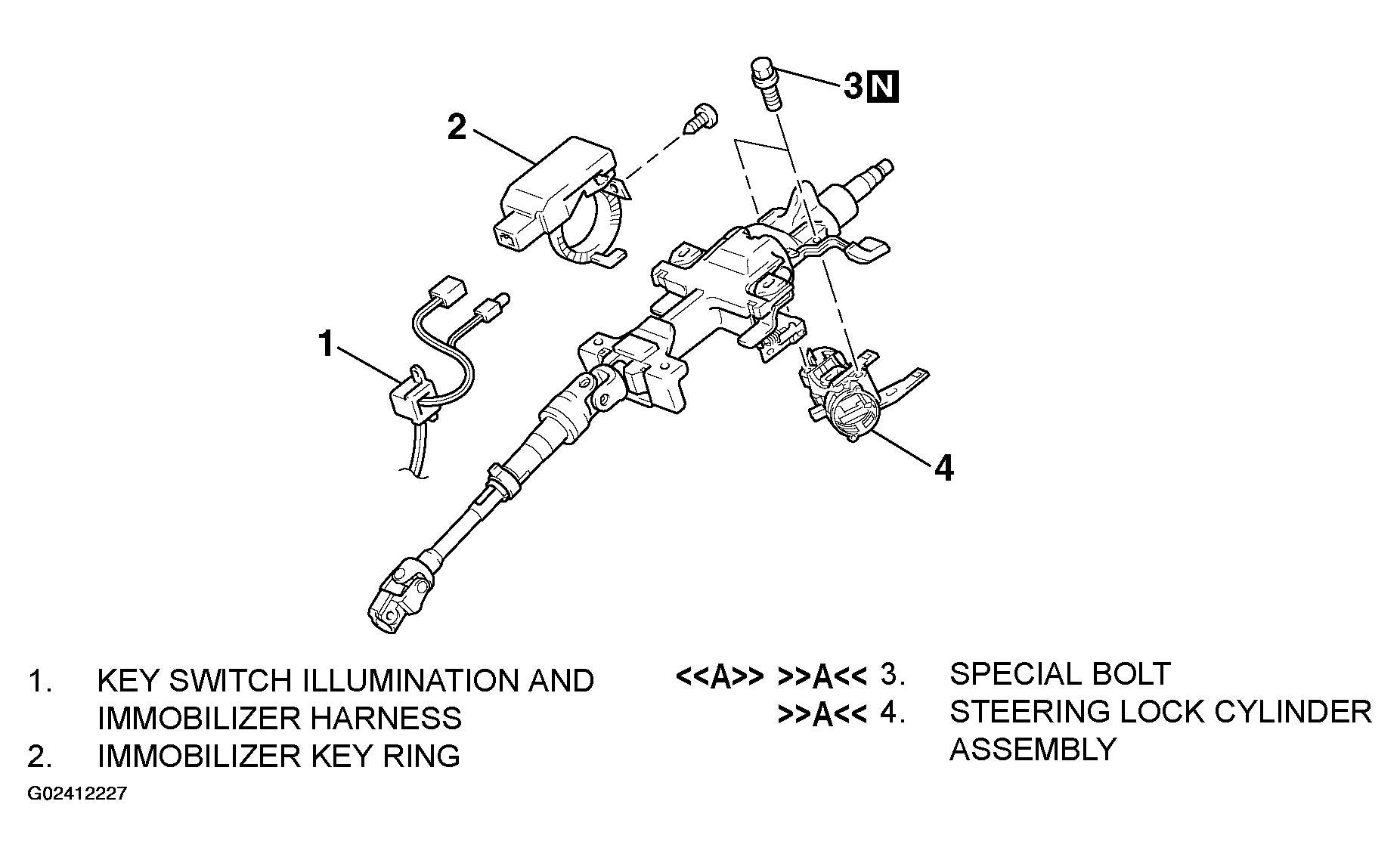 3 N

2

1

4

1. KEY SWITCH ILLUMINATION AND IMMOBILIZER HARNESS
2. IMMOBILIZER KEY RING

<<A>> >>A<< 3. SPECIAL BOLT
>>A<< 4. STEERING LOCK CYLINDER ASSEMBLY

G02412227