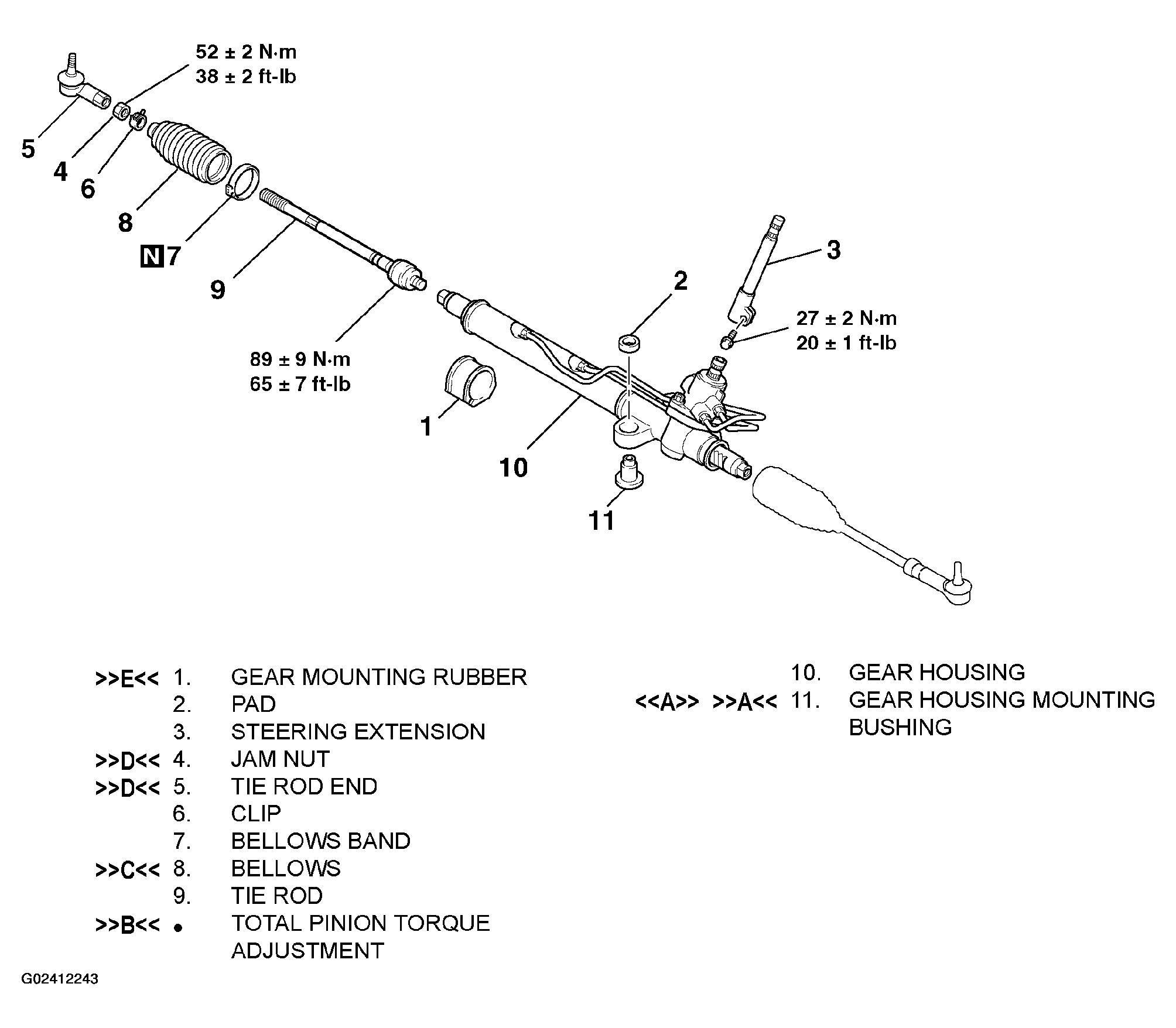 52 ± 2 N·m
38 ± 2 ft-lb

5
4
6
8
N 7
9

3
2

27 ± 2 N·m
20 ± 1 ft-lb

89 ± 9 N·m
65 ± 7 ft-lb

1
10
11

>>E<< 1. GEAR MOUNTING RUBBER
2. PAD
3. STEERING EXTENSION
>>D<< 4. JAM NUT
>>D<< 5. TIE ROD END
6. CLIP
7. BELLOWS BAND
>>C<< 8. BELLOWS
9. TIE ROD
>>B<< • TOTAL PINION TORQUE ADJUSTMENT

10. GEAR HOUSING
<<A>> >>A<< 11. GEAR HOUSING MOUNTING BUSHING

G02412243