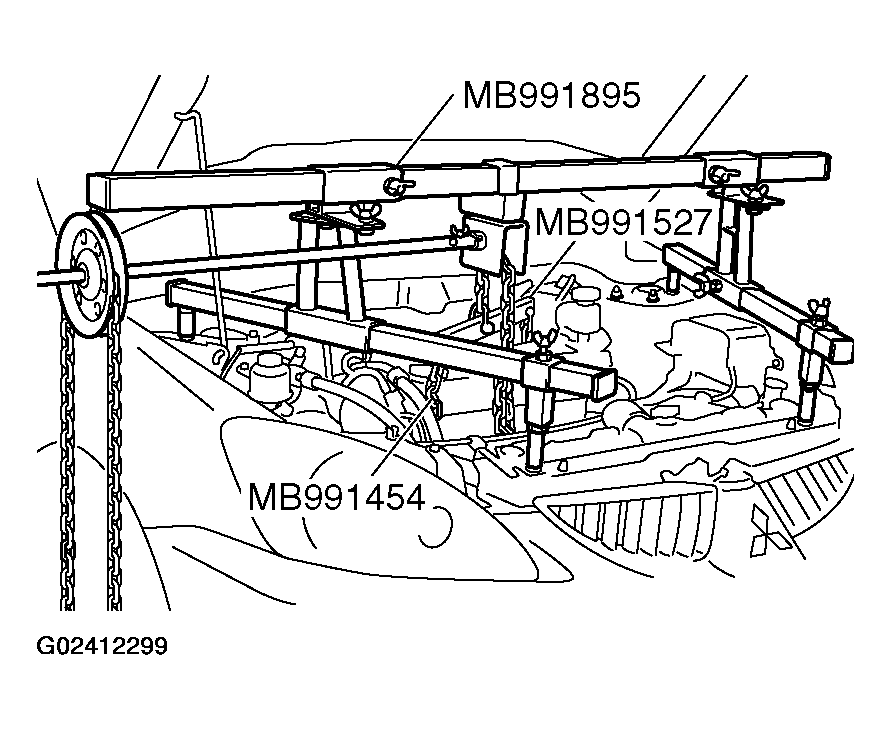 MB991895

MB991527

MB991454

G02412299