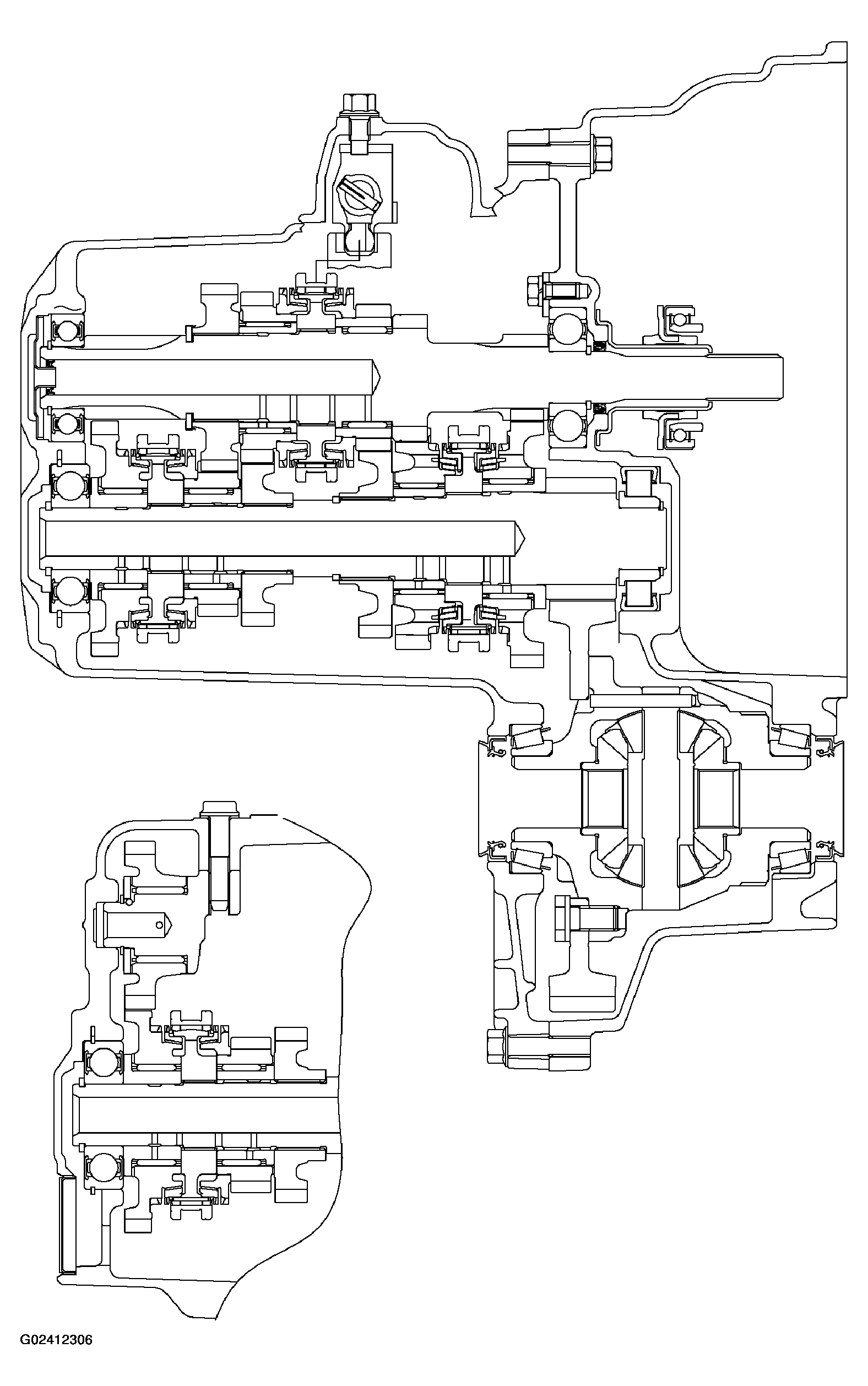 G02412306