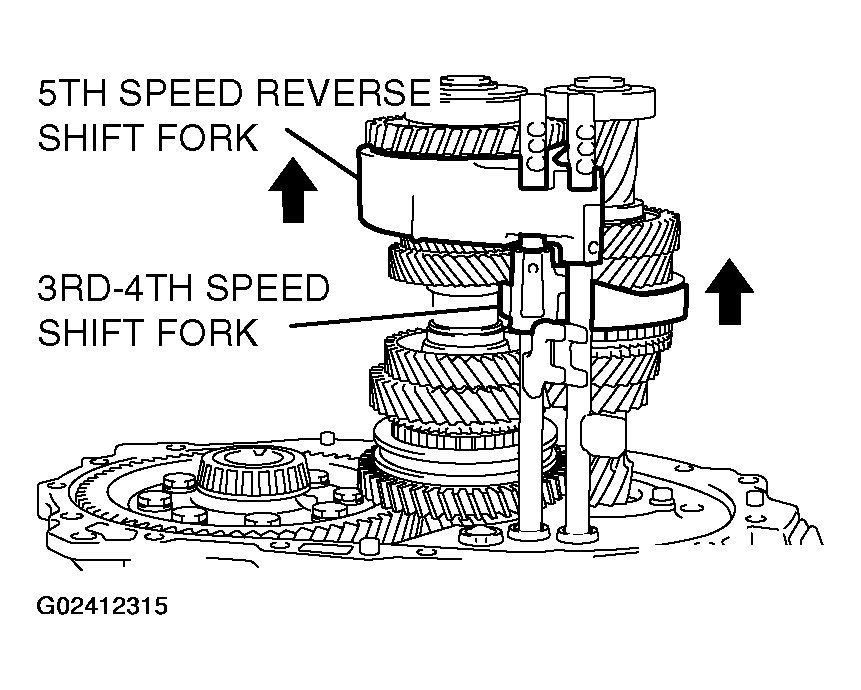 5TH SPEED REVERSE SHIFT FORK

3RD-4TH SPEED SHIFT FORK

G02412315