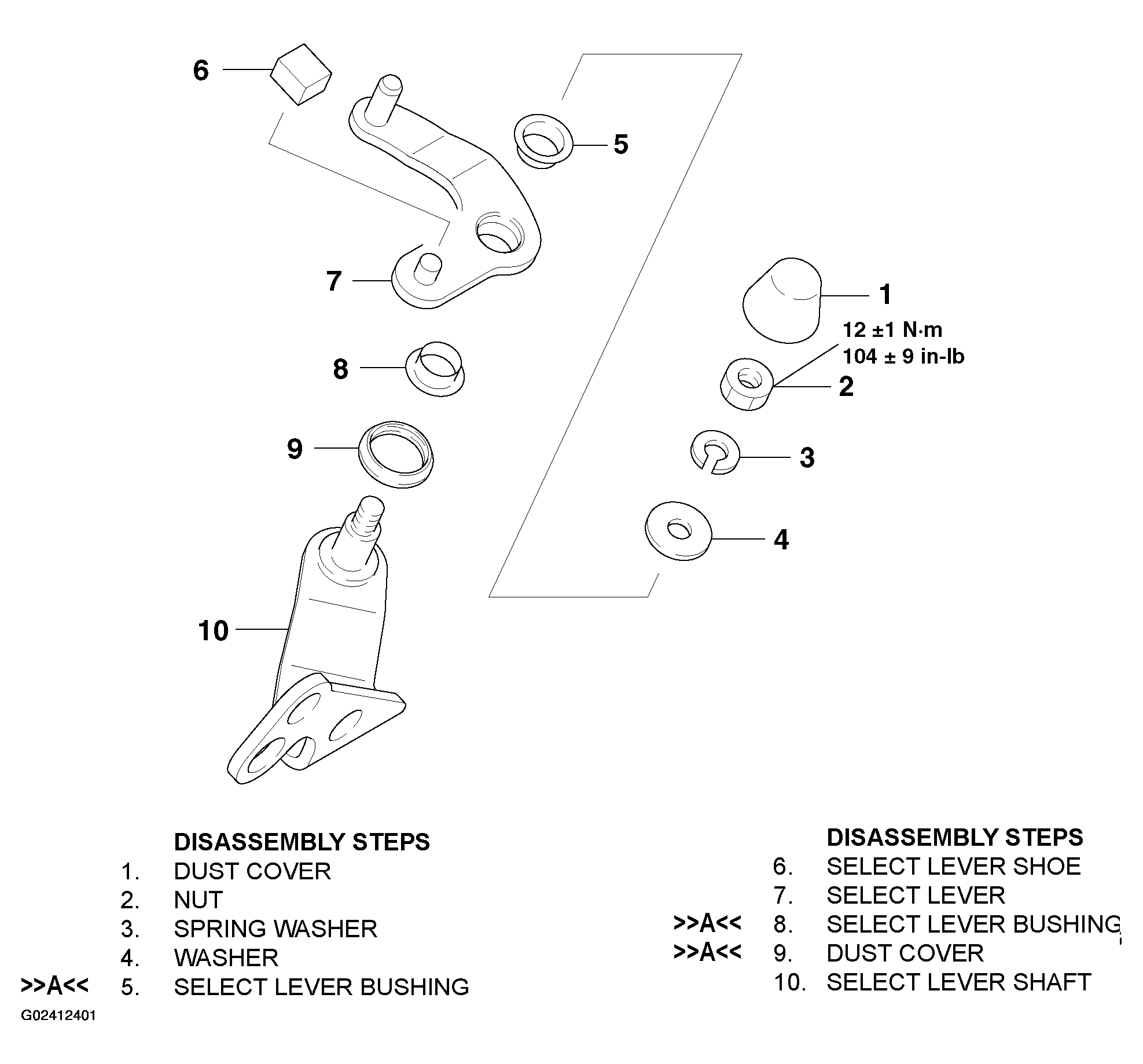 6

5

7

1

12 ±1 N·m
104 ± 9 in-lb

8

2

9

3

4

10

DISASSEMBLY STEPS
1. DUST COVER
2. NUT
3. SPRING WASHER
4. WASHER
>>A<< 5. SELECT LEVER BUSHING

DISASSEMBLY STEPS
6. SELECT LEVER SHOE
7. SELECT LEVER
>>A<< 8. SELECT LEVER BUSHING
>>A<< 9. DUST COVER
10. SELECT LEVER SHAFT

G02412401