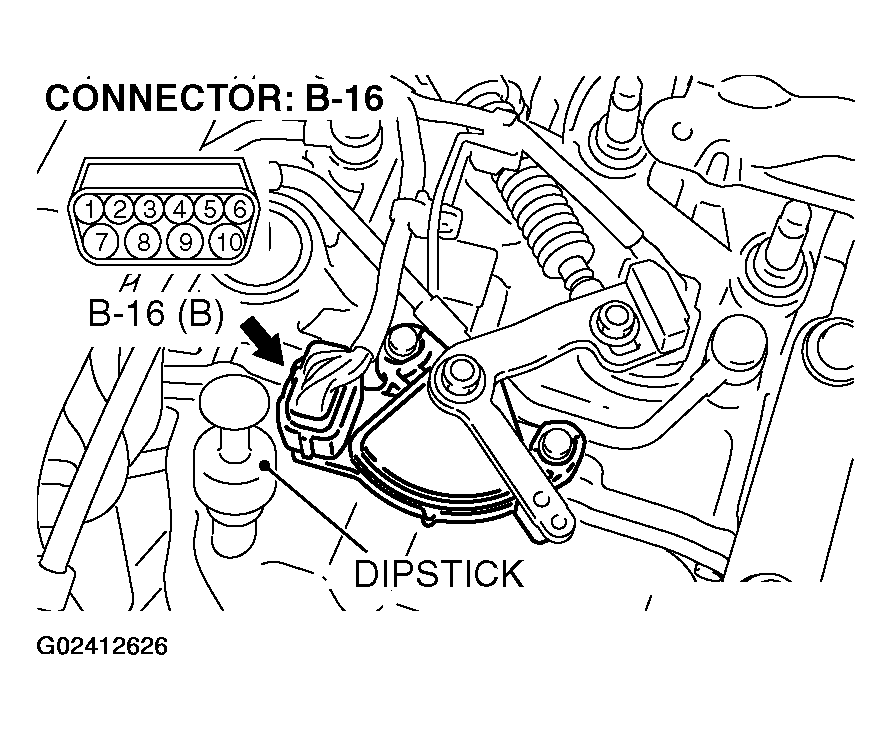 CONNECTOR: B-16

1 2 3 4 5 6
7 8 9 10

B-16 (B)

DIPSTICK

G02412626