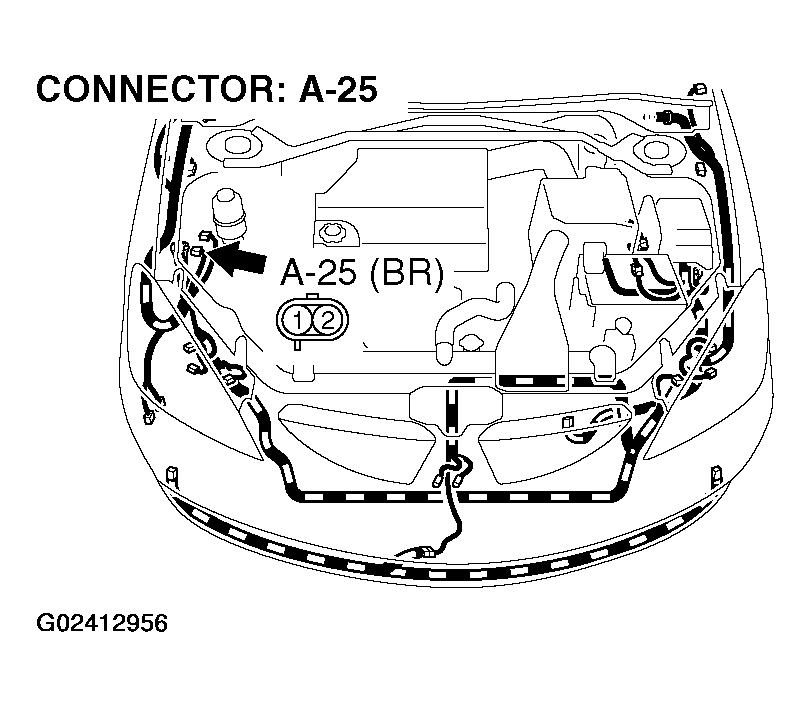 CONNECTOR: A-25

A-25 (BR)

1 2

G02412956