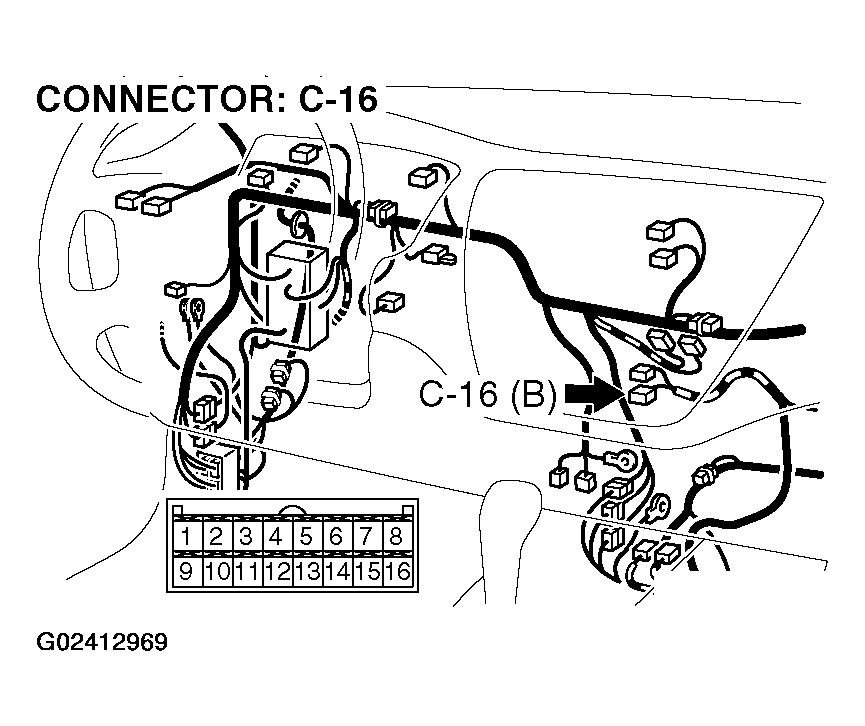 CONNECTOR: C-16

C-16 (B)

| 1 | 2 | 3 | 4 | 5 | 6 | 7 | 8 |
|---|---|---|---|---|---|---|---|
| 9 | 10 | 11 | 12 | 13 | 14 | 15 | 16 |

G02412969