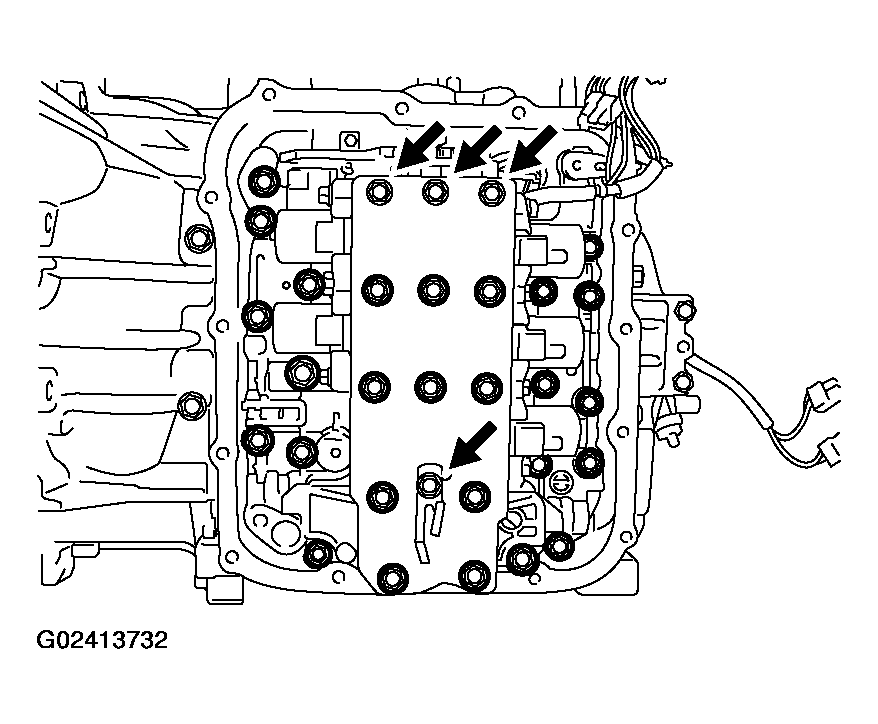 G02413732