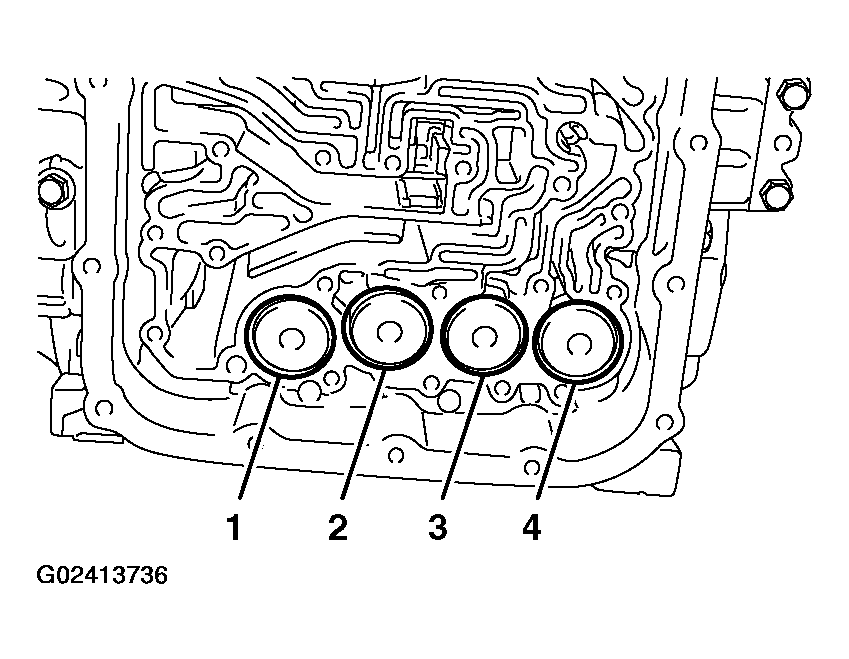 1 2 3 4

G02413736