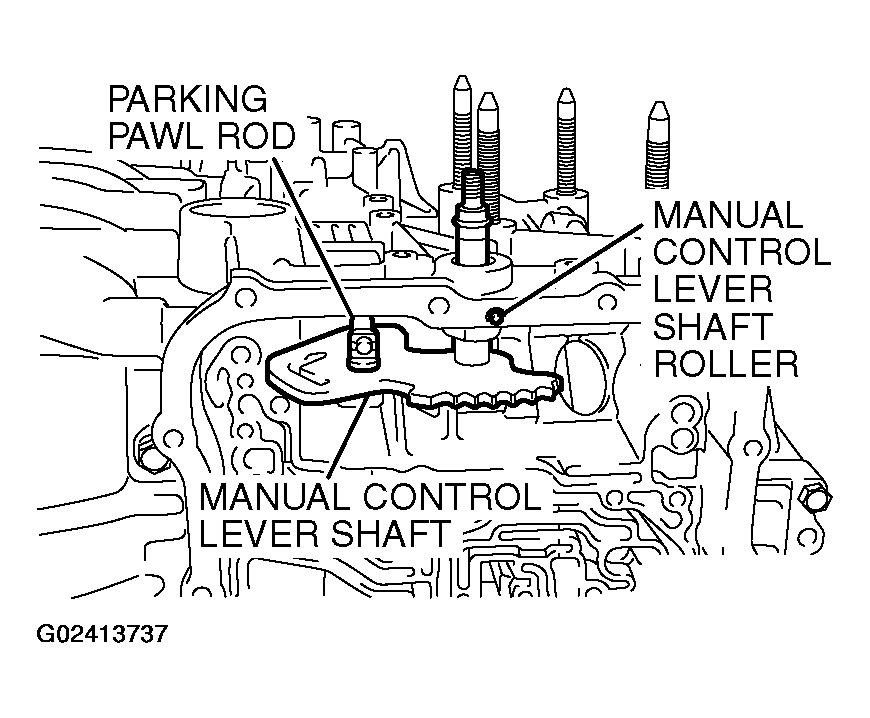 PARKING PAWL ROD

MANUAL CONTROL LEVER SHAFT ROLLER

MANUAL CONTROL LEVER SHAFT

G02413737