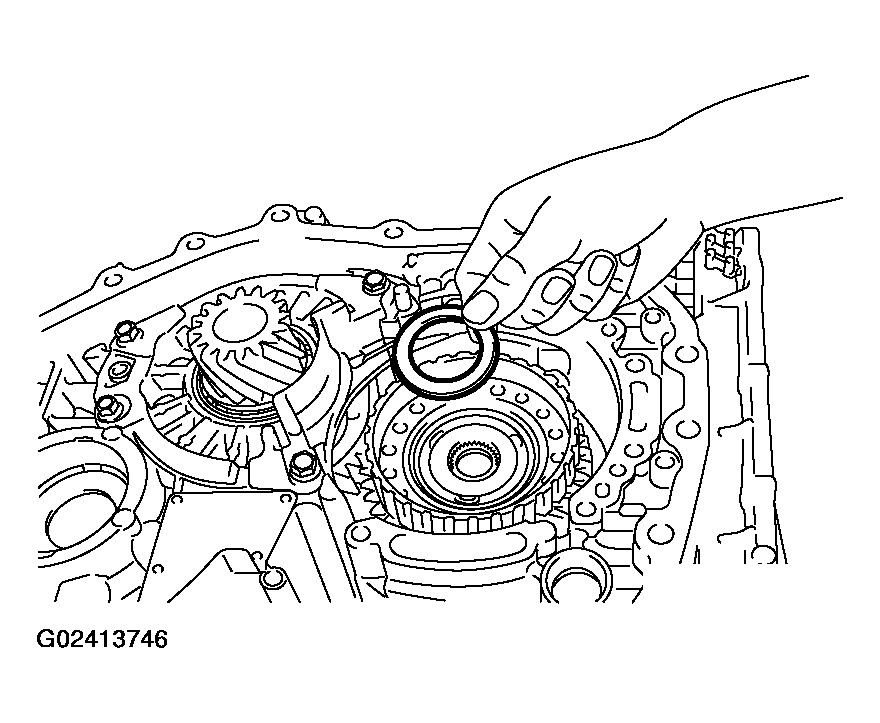 G02413746