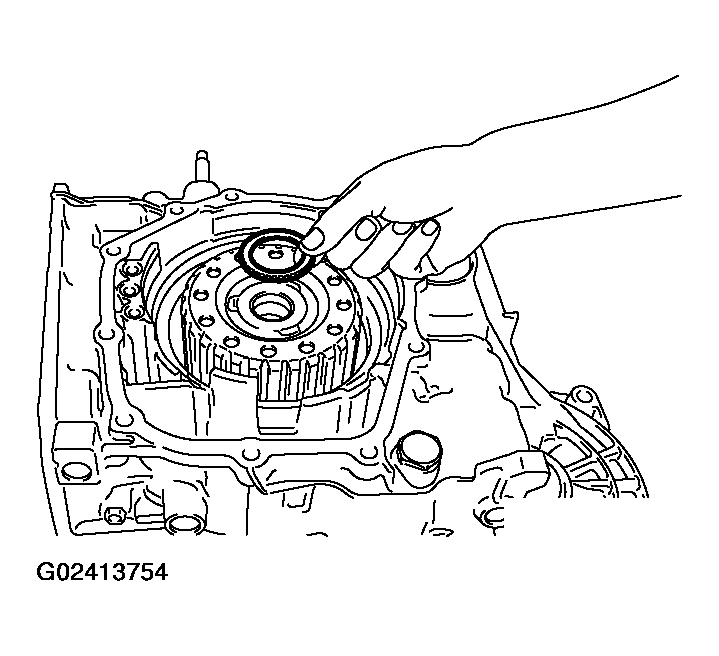 G02413754