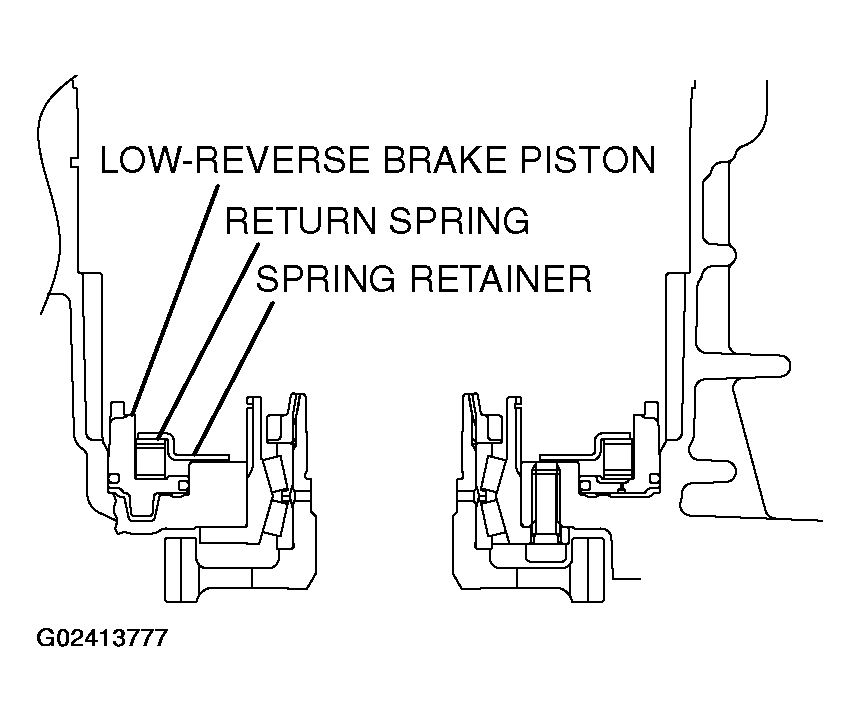 LOW-REVERSE BRAKE PISTON
RETURN SPRING
SPRING RETAINER

G02413777