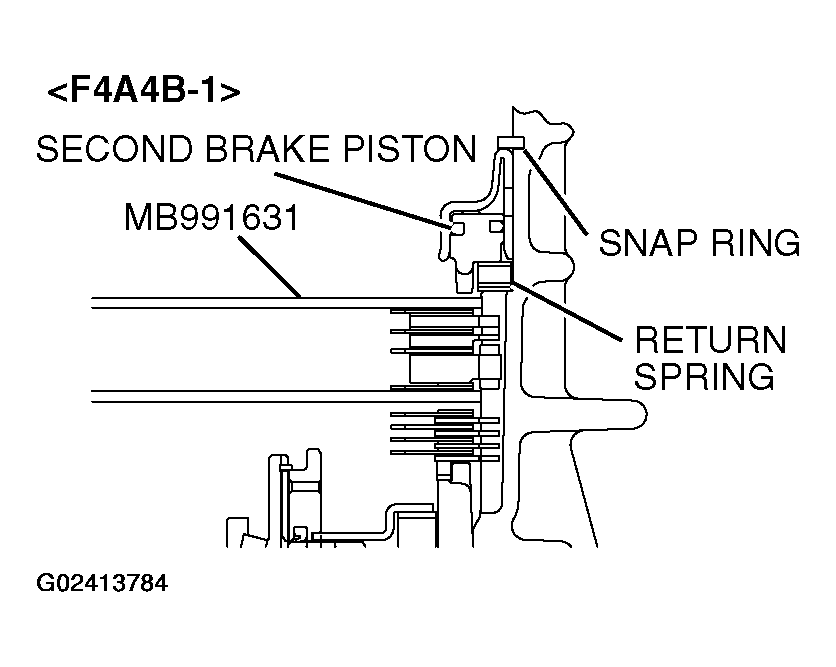 <F4A4B-1>

SECOND BRAKE PISTON

MB991631

SNAP RING

RETURN SPRING

G02413784