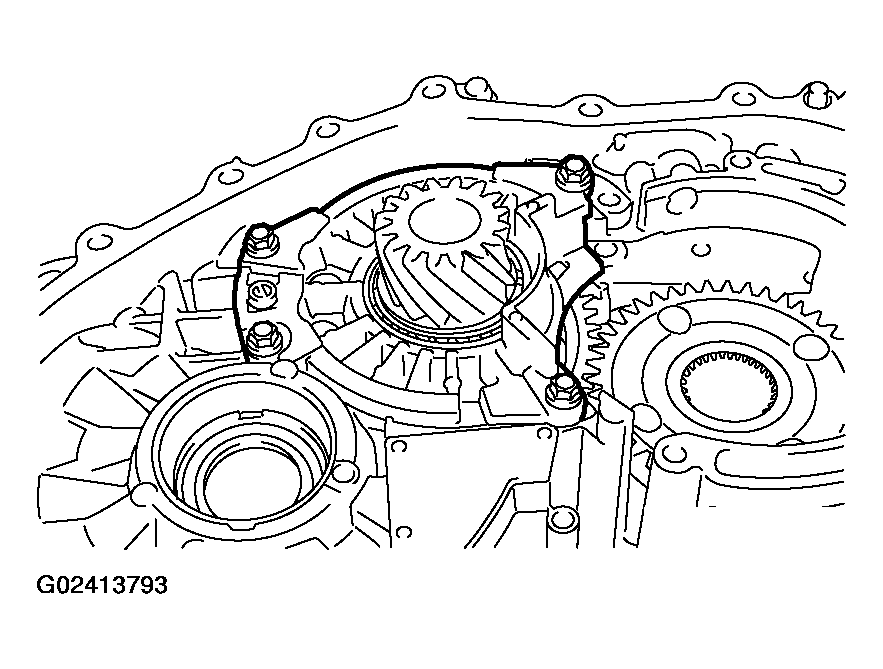 G02413793