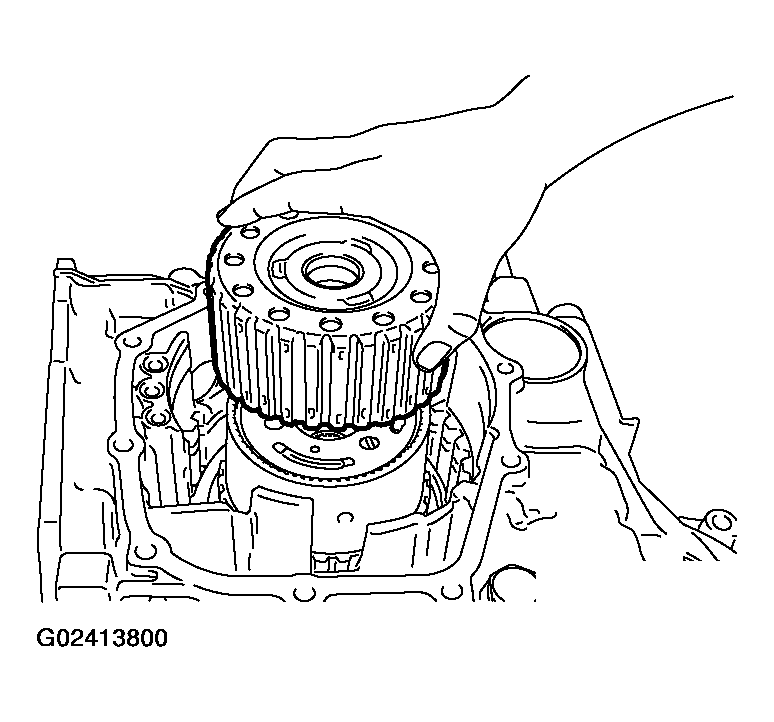 G02413800