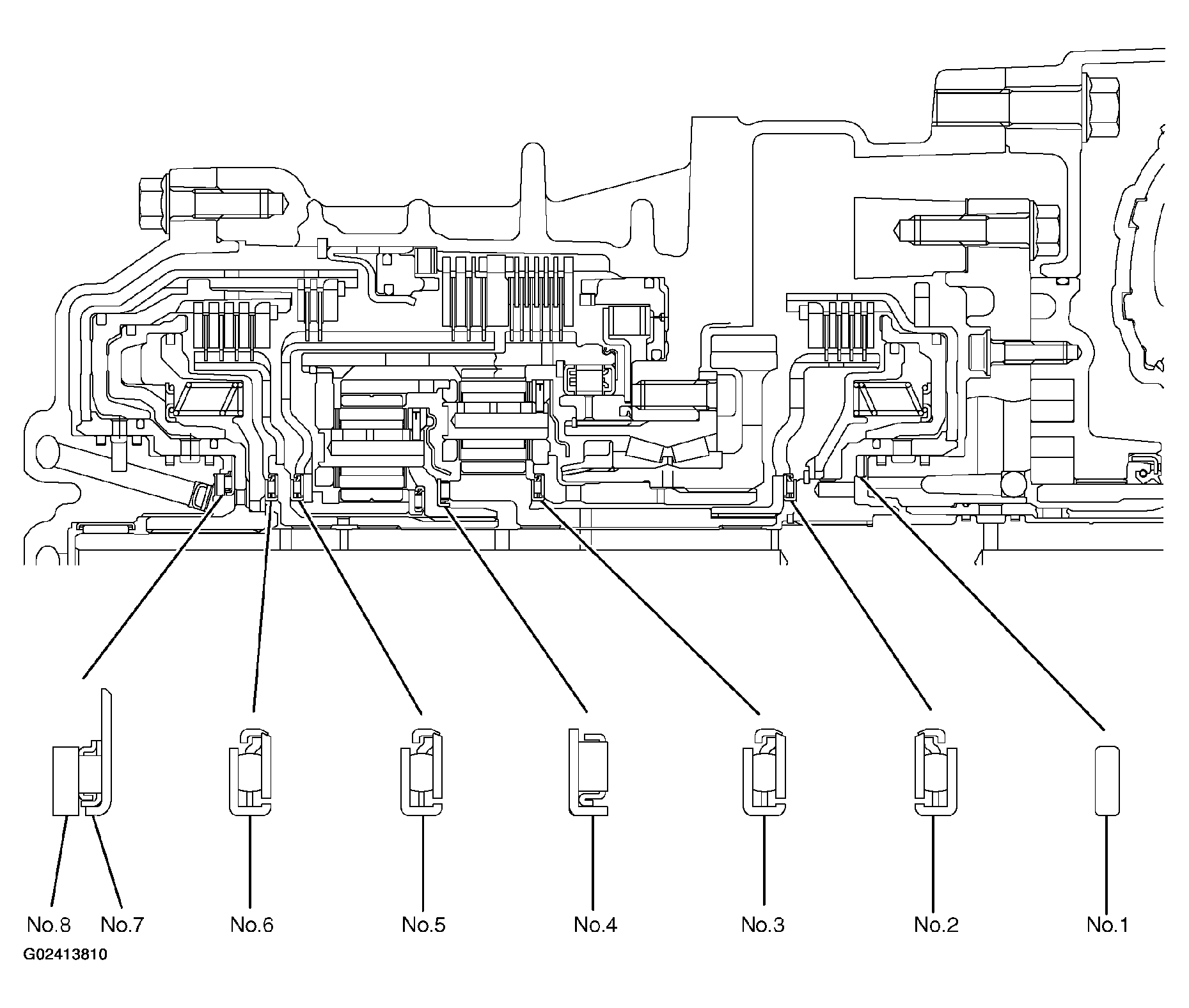 No.8 No.7 No.6 No.5 No.4 No.3 No.2 No.1

G02413810