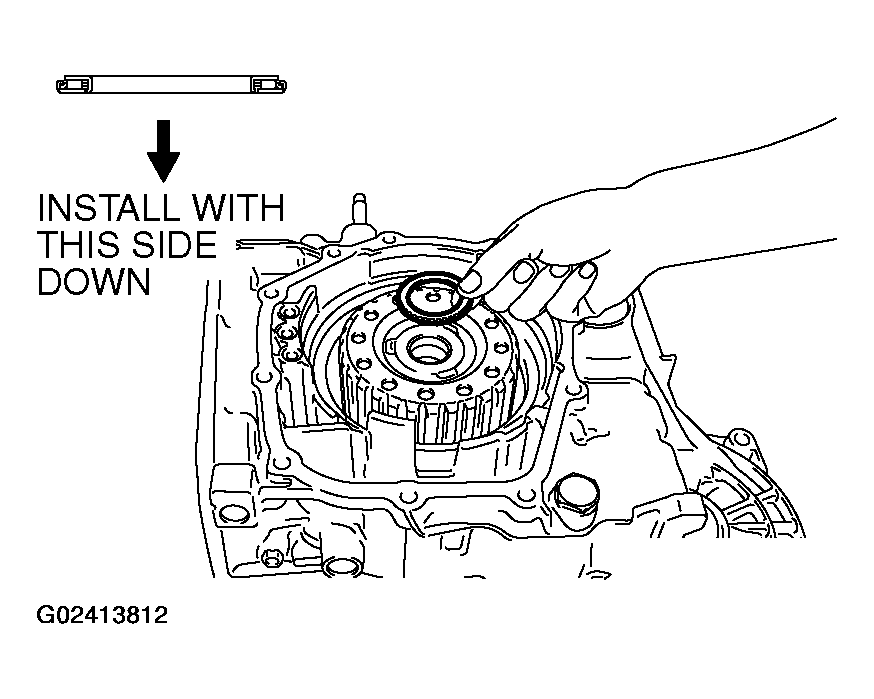 INSTALL WITH THIS SIDE DOWN

G02413812