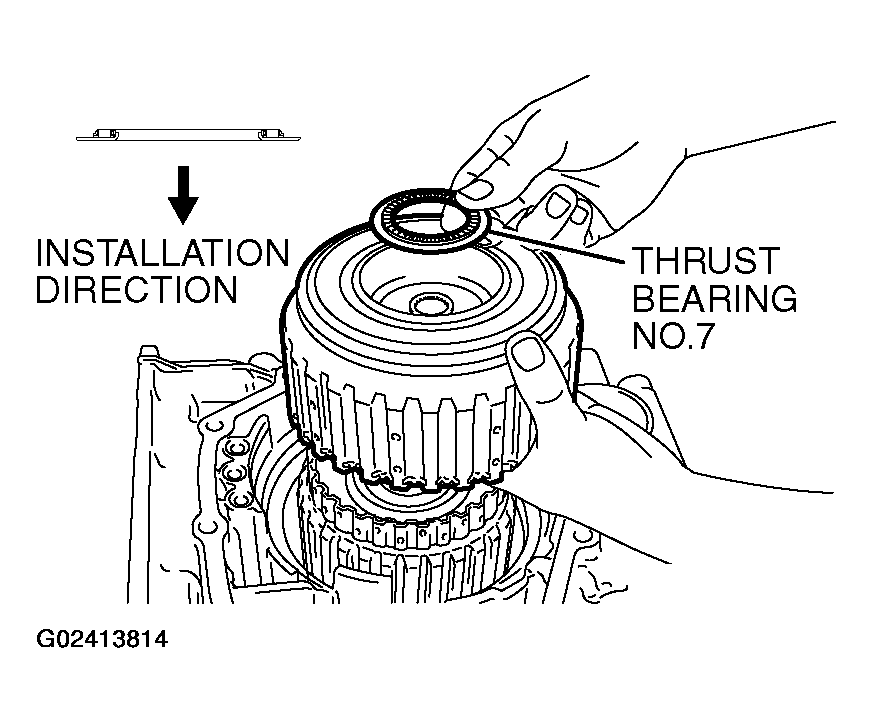 INSTALLATION DIRECTION

THRUST BEARING NO.7

G02413814