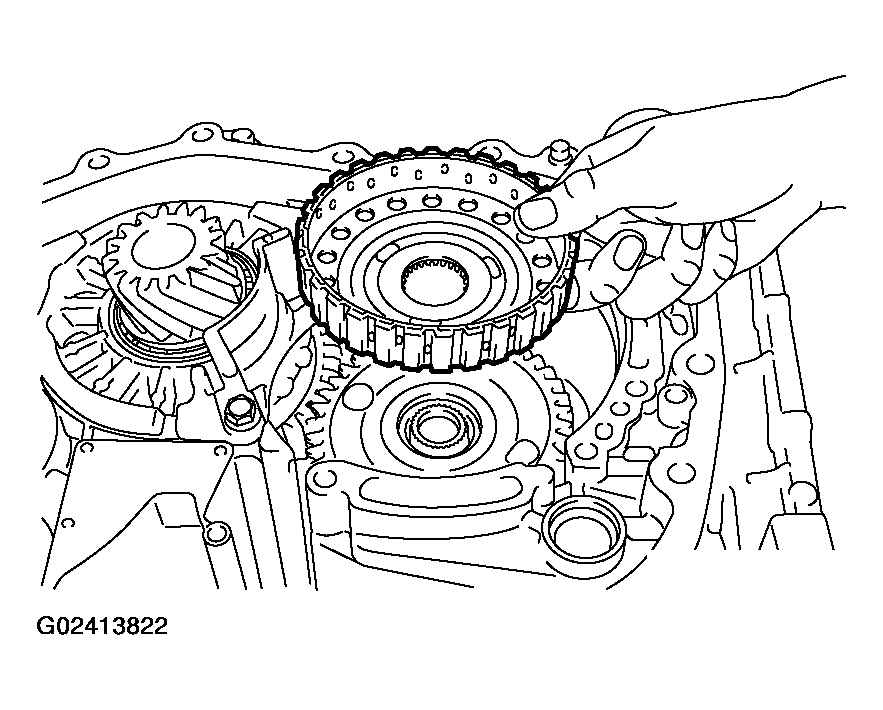 G02413822