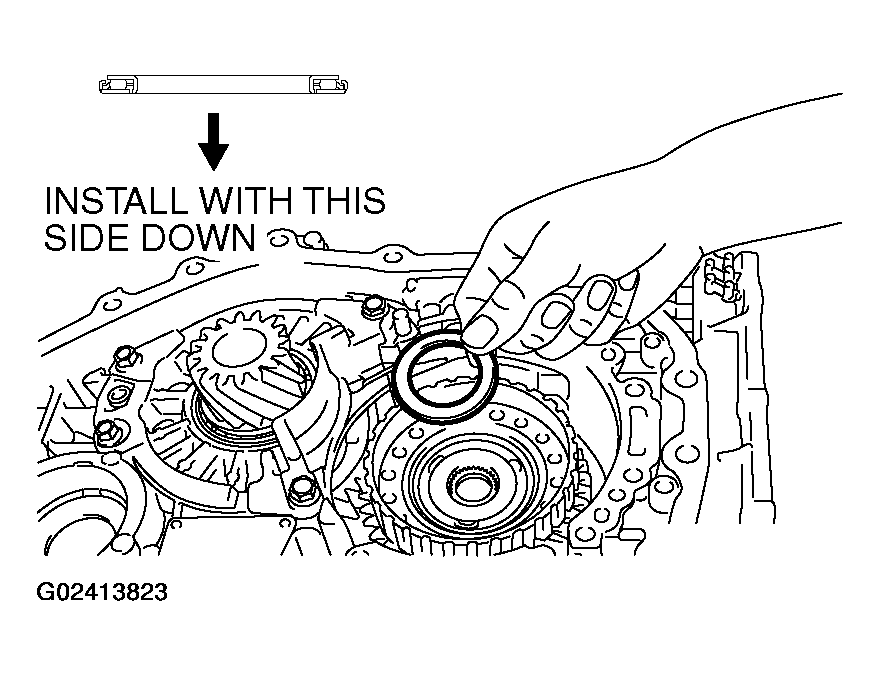 INSTALL WITH THIS SIDE DOWN

G02413823