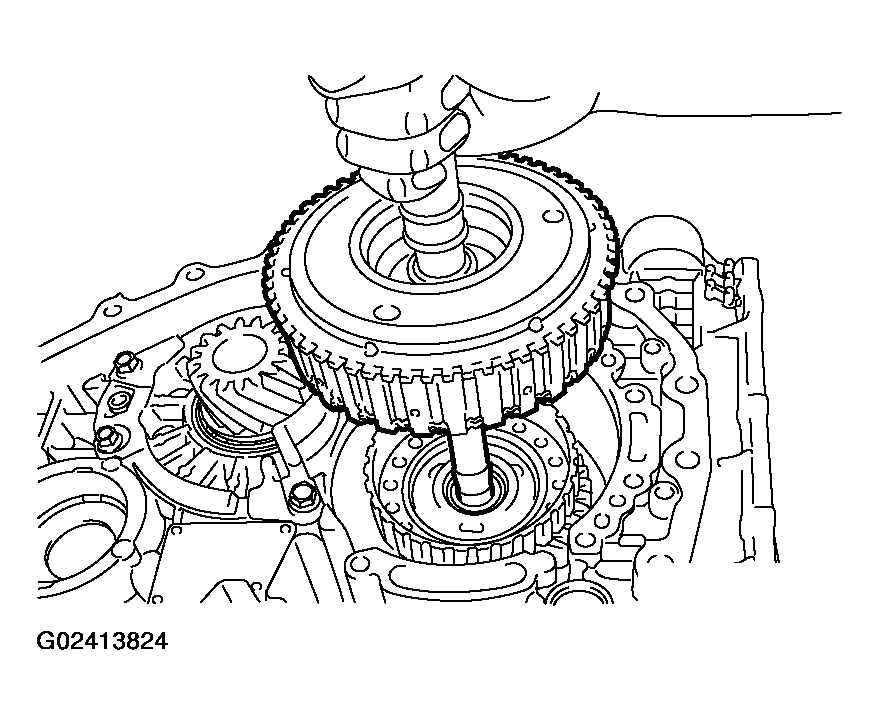 G02413824