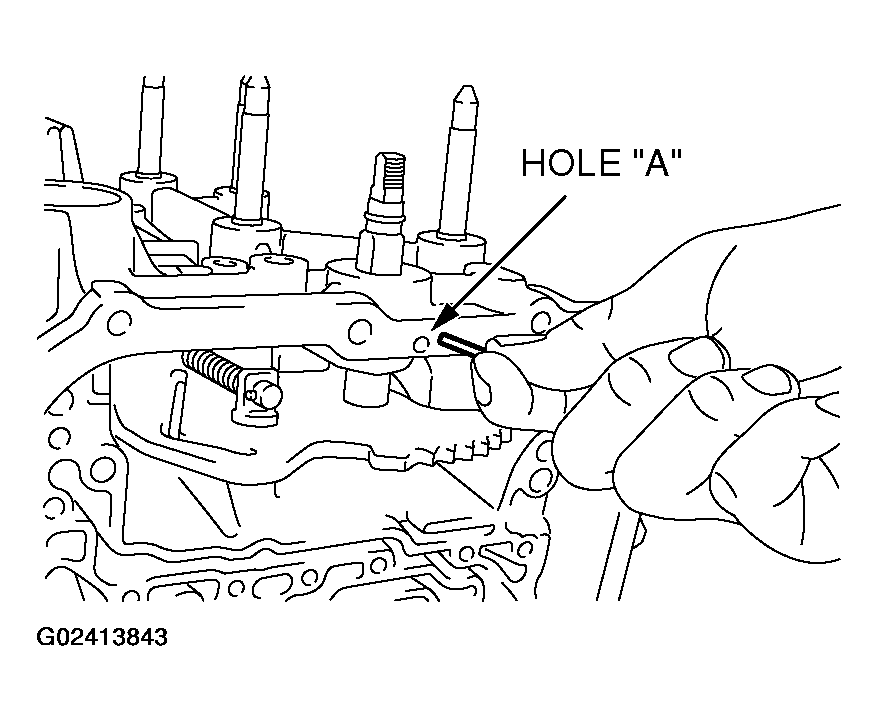 HOLE "A"

G02413843