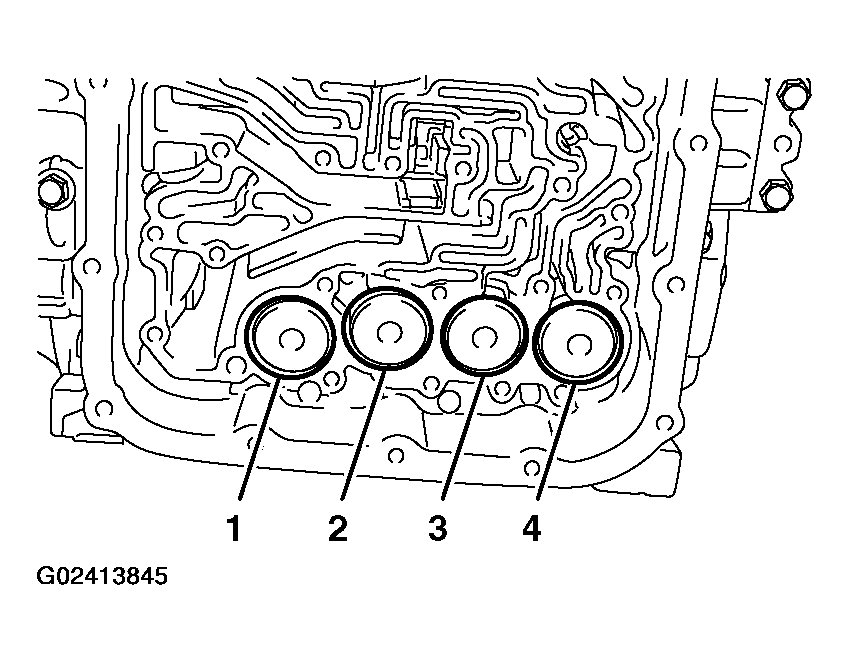 1 2 3 4

G02413845