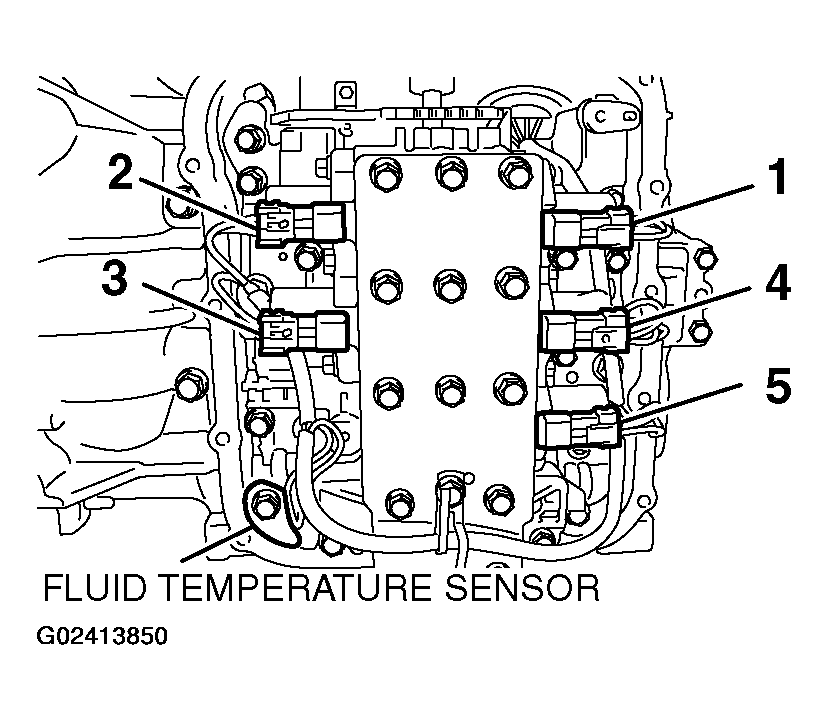 2
1
3
4
5
FLUID TEMPERATURE SENSOR
G02413850