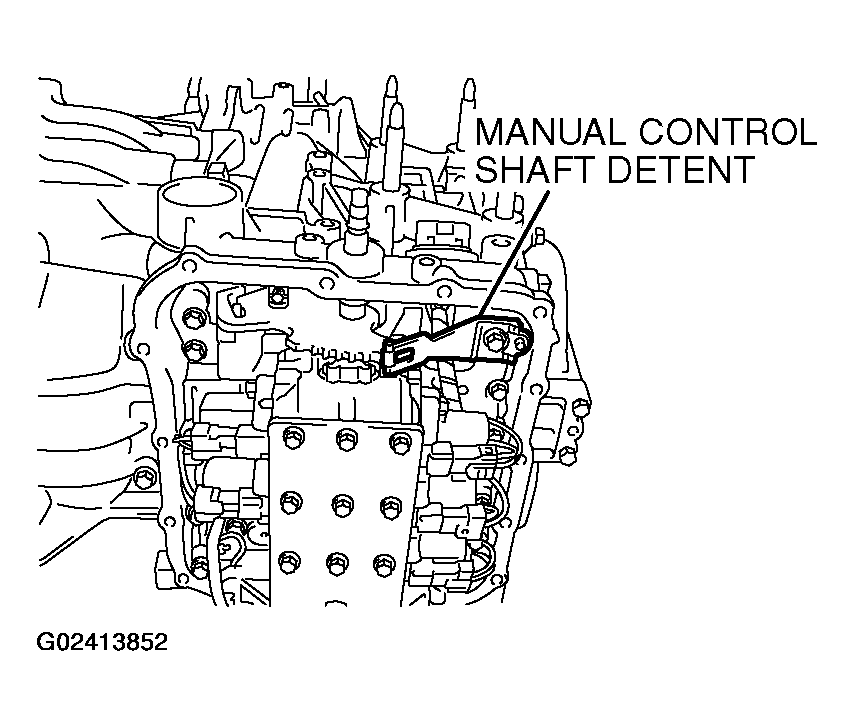 MANUAL CONTROL SHAFT DETENT

G02413852