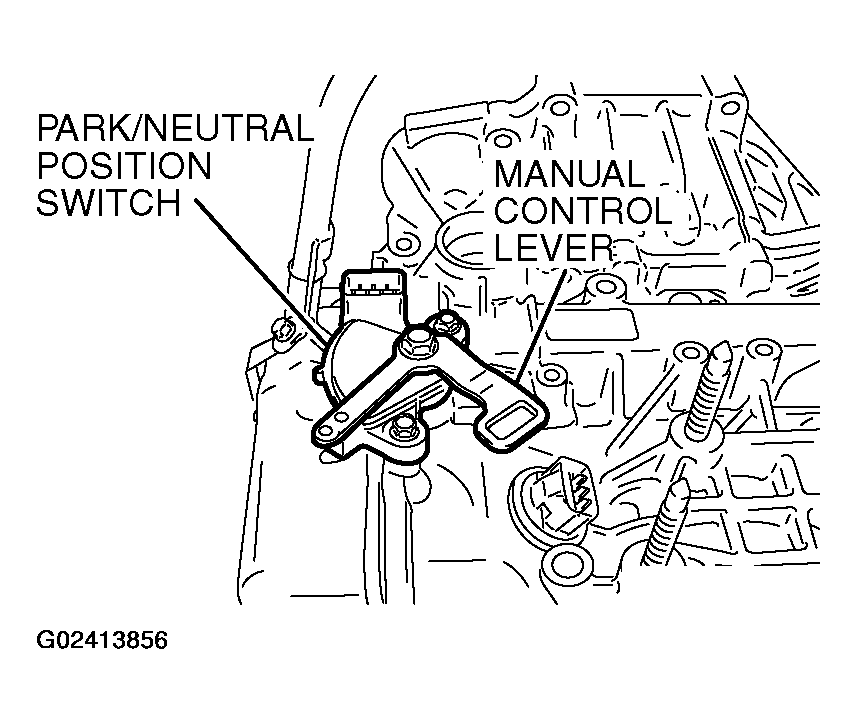 PARK/NEUTRAL POSITION SWITCH

MANUAL CONTROL LEVER

G02413856