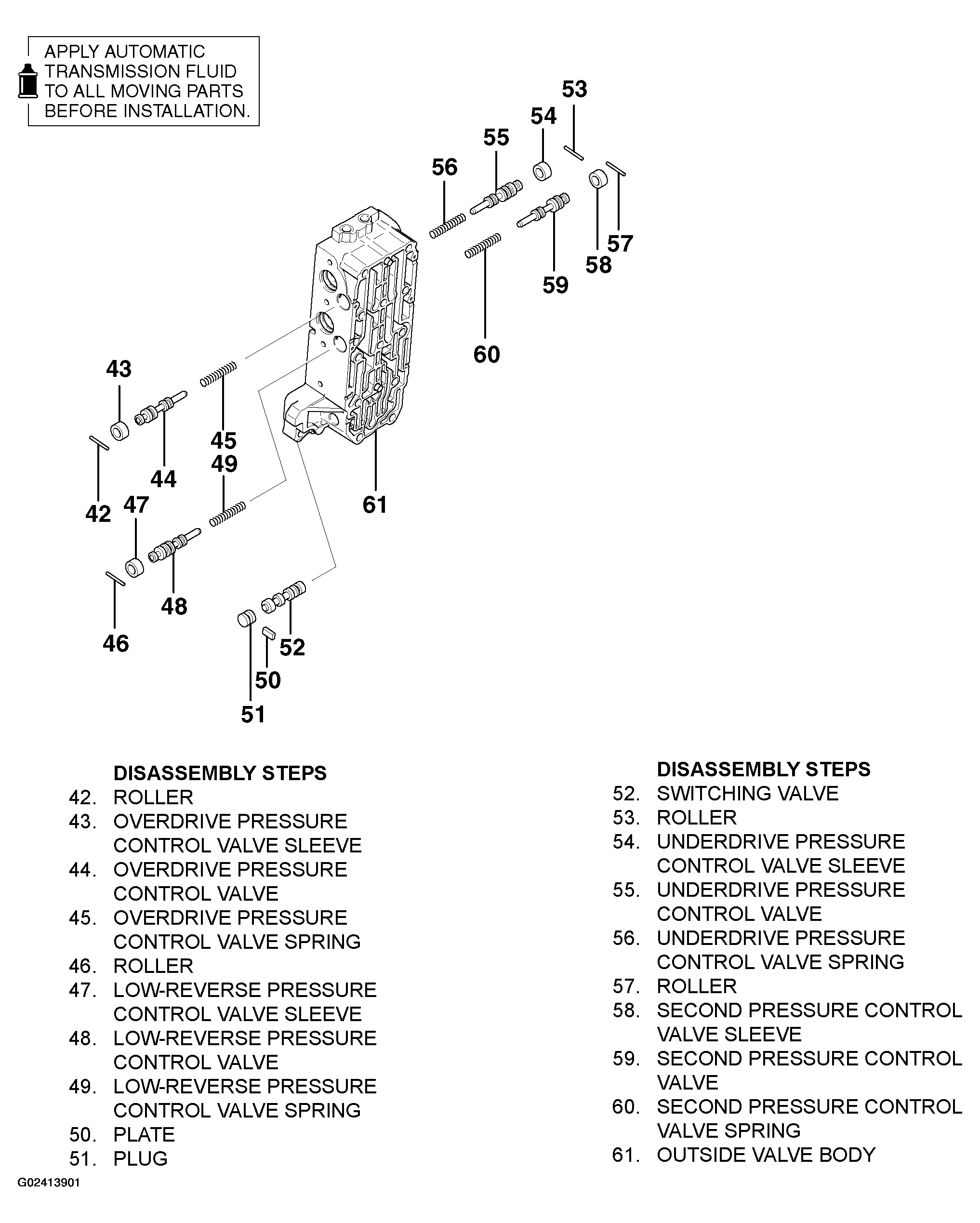 APPLY AUTOMATIC TRANSMISSION FLUID TO ALL MOVING PARTS BEFORE INSTALLATION.

53
54
55
56
57
58
59
60
43
45
49
44
42
47
61
48
46
52
50
51

DISASSEMBLY STEPS
42. ROLLER
43. OVERDRIVE PRESSURE CONTROL VALVE SLEEVE
44. OVERDRIVE PRESSURE CONTROL VALVE
45. OVERDRIVE PRESSURE CONTROL VALVE SPRING
46. ROLLER
47. LOW-REVERSE PRESSURE CONTROL VALVE SLEEVE
48. LOW-REVERSE PRESSURE CONTROL VALVE
49. LOW-REVERSE PRESSURE CONTROL VALVE SPRING
50. PLATE
51. PLUG

DISASSEMBLY STEPS
52. SWITCHING VALVE
53. ROLLER
54. UNDERDRIVE PRESSURE CONTROL VALVE SLEEVE
55. UNDERDRIVE PRESSURE CONTROL VALVE
56. UNDERDRIVE PRESSURE CONTROL VALVE SPRING
57. ROLLER
58. SECOND PRESSURE CONTROL VALVE SLEEVE
59. SECOND PRESSURE CONTROL VALVE
60. SECOND PRESSURE CONTROL VALVE SPRING
61. OUTSIDE VALVE BODY

G02413901