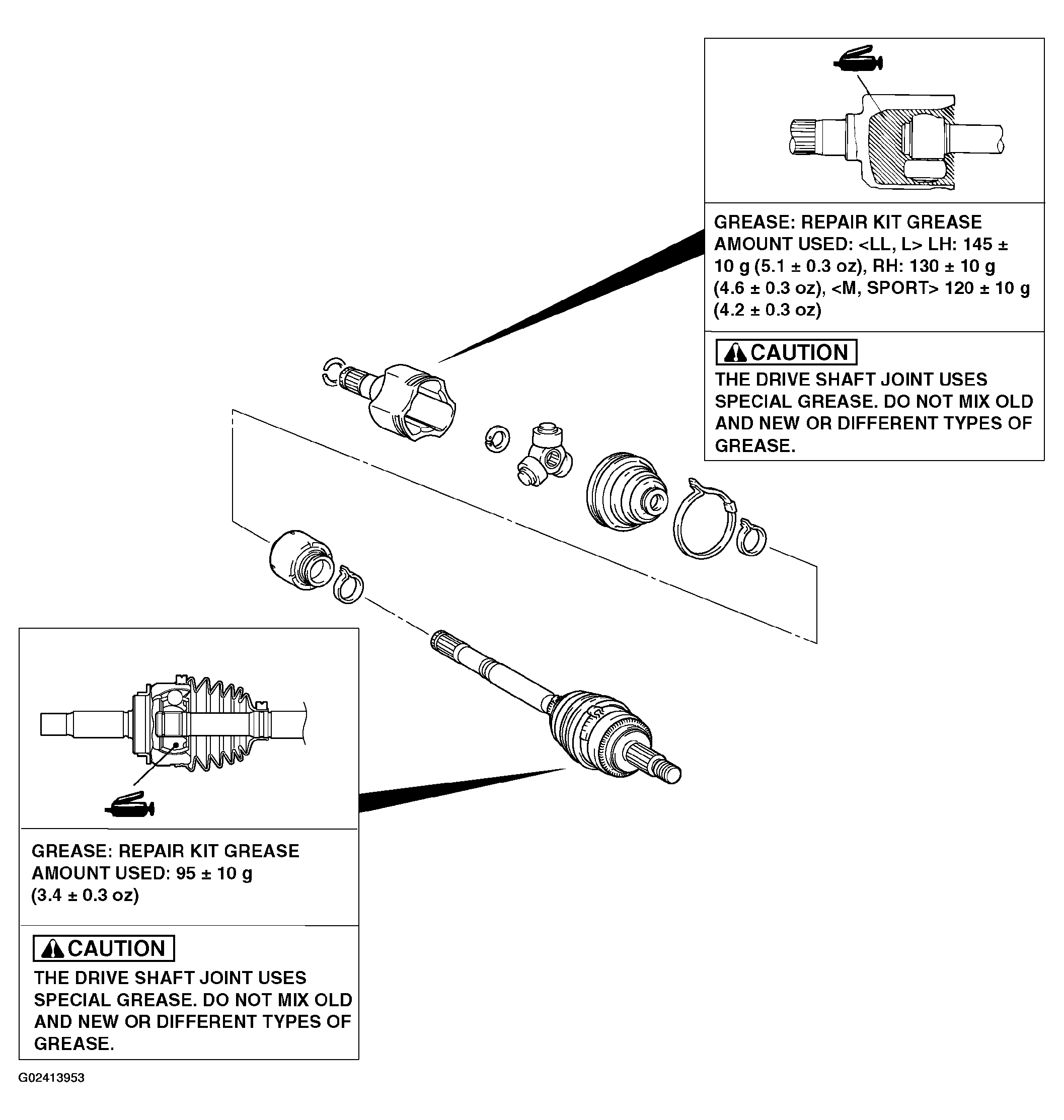 GREASE: REPAIR KIT GREASE
AMOUNT USED: <LL, L> LH: 145 ± 10 g (5.1 ± 0.3 oz), RH: 130 ± 10 g (4.6 ± 0.3 oz), <M, SPORT> 120 ± 10 g (4.2 ± 0.3 oz)

CAUTION
THE DRIVE SHAFT JOINT USES SPECIAL GREASE. DO NOT MIX OLD AND NEW OR DIFFERENT TYPES OF GREASE.

GREASE: REPAIR KIT GREASE
AMOUNT USED: 95 ± 10 g (3.4 ± 0.3 oz)

CAUTION
THE DRIVE SHAFT JOINT USES SPECIAL GREASE. DO NOT MIX OLD AND NEW OR DIFFERENT TYPES OF GREASE.

G02413953