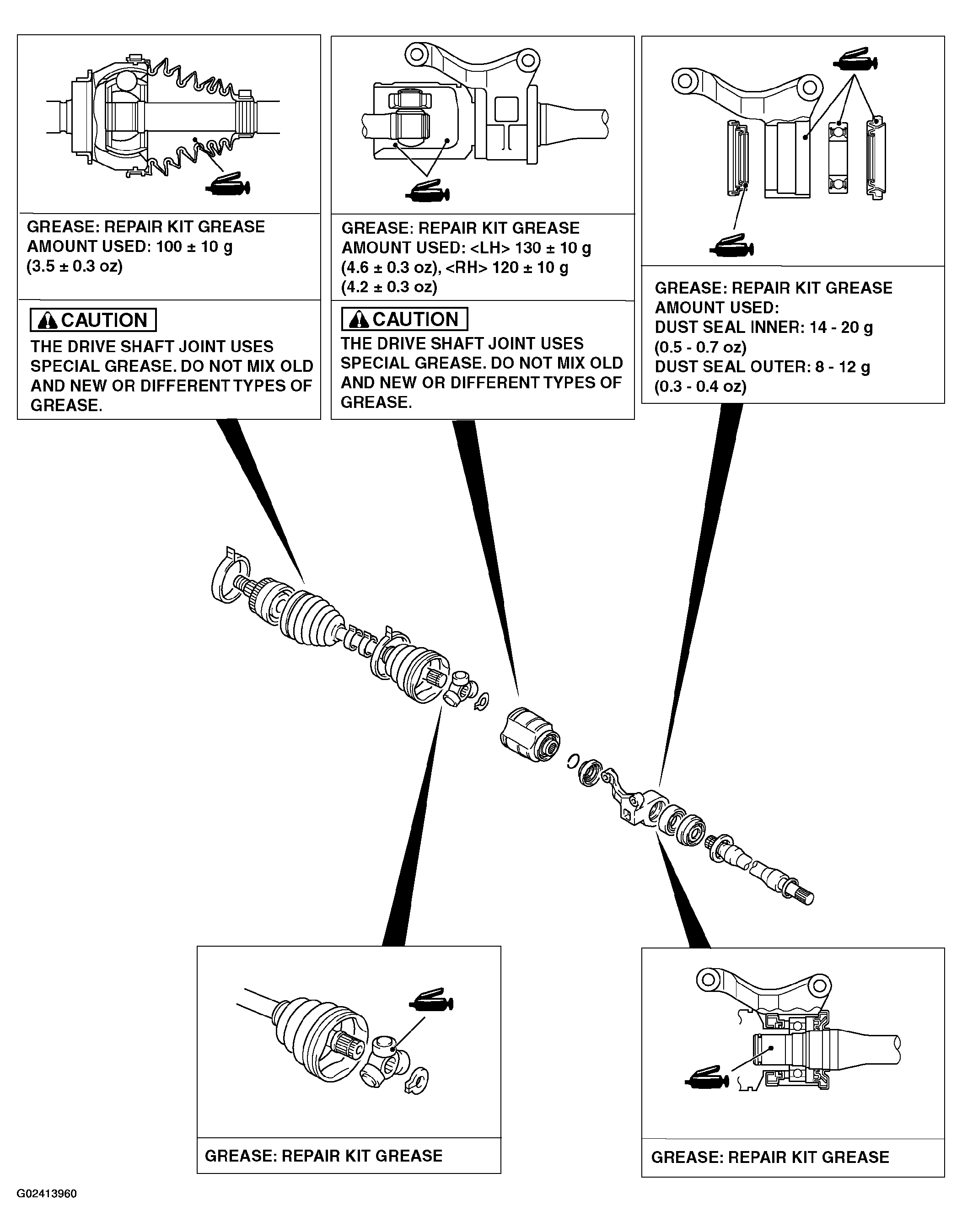 GREASE: REPAIR KIT GREASE
AMOUNT USED: 100 ± 10 g
(3.5 ± 0.3 oz)

CAUTION
THE DRIVE SHAFT JOINT USES SPECIAL GREASE. DO NOT MIX OLD AND NEW OR DIFFERENT TYPES OF GREASE.

GREASE: REPAIR KIT GREASE
AMOUNT USED: <LH> 130 ± 10 g
(4.6 ± 0.3 oz), <RH> 120 ± 10 g
(4.2 ± 0.3 oz)

CAUTION
THE DRIVE SHAFT JOINT USES SPECIAL GREASE. DO NOT MIX OLD AND NEW OR DIFFERENT TYPES OF GREASE.

GREASE: REPAIR KIT GREASE
AMOUNT USED:
DUST SEAL INNER: 14 - 20 g
(0.5 - 0.7 oz)
DUST SEAL OUTER: 8 - 12 g
(0.3 - 0.4 oz)

GREASE: REPAIR KIT GREASE

GREASE: REPAIR KIT GREASE

G02413960