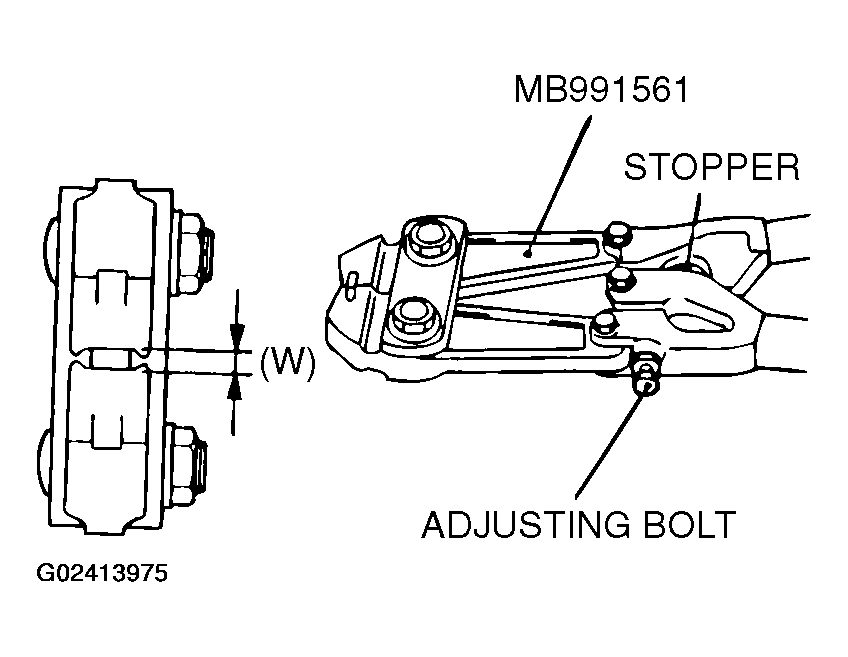 MB991561

STOPPER

(W)

ADJUSTING BOLT

G02413975