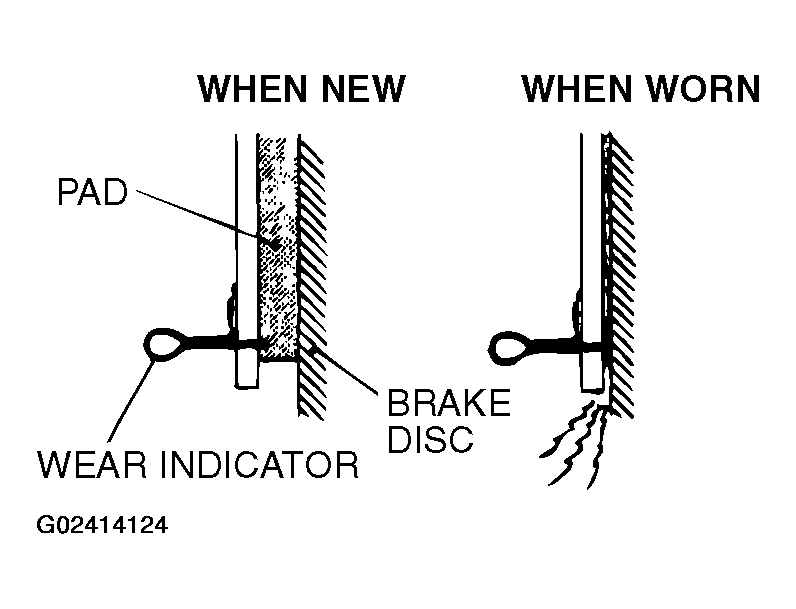 WHEN NEW

WHEN WORN

PAD

BRAKE DISC

WEAR INDICATOR

G02414124