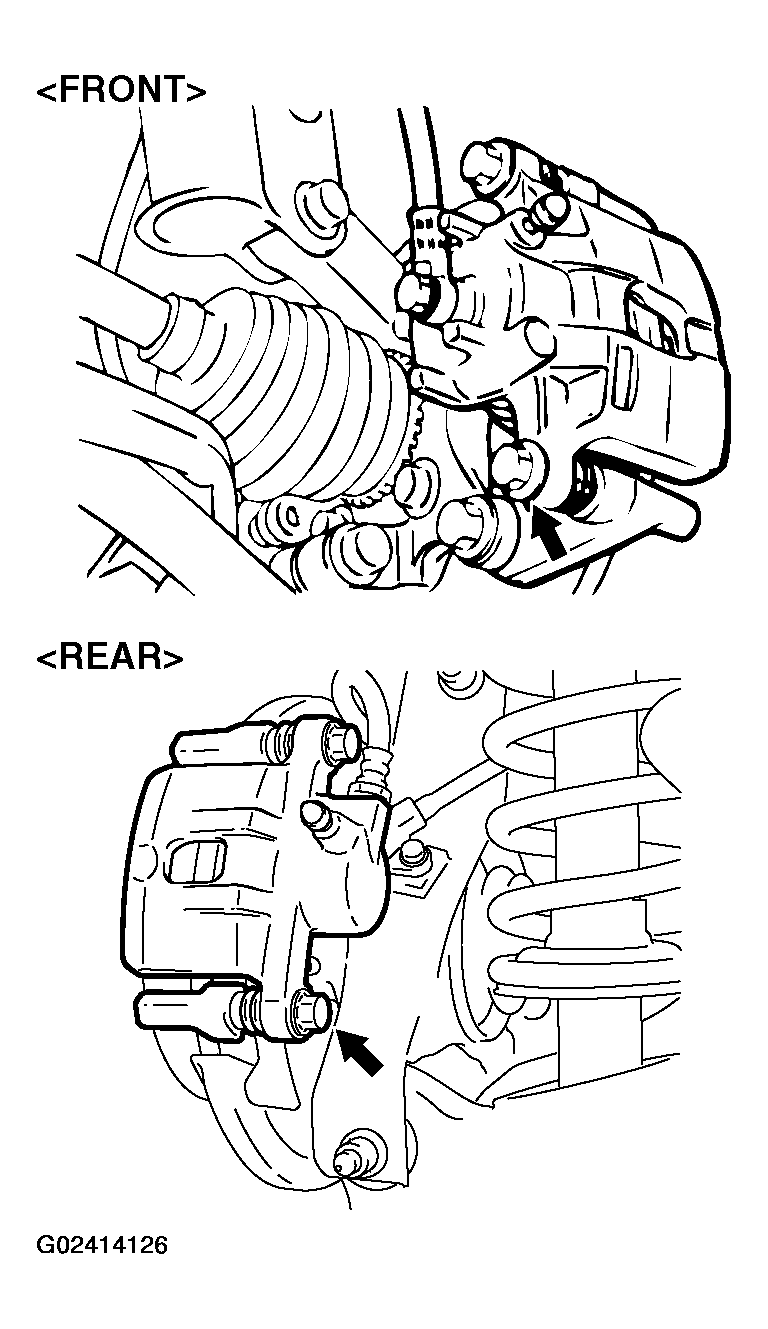 <FRONT>

<REAR>

G02414126