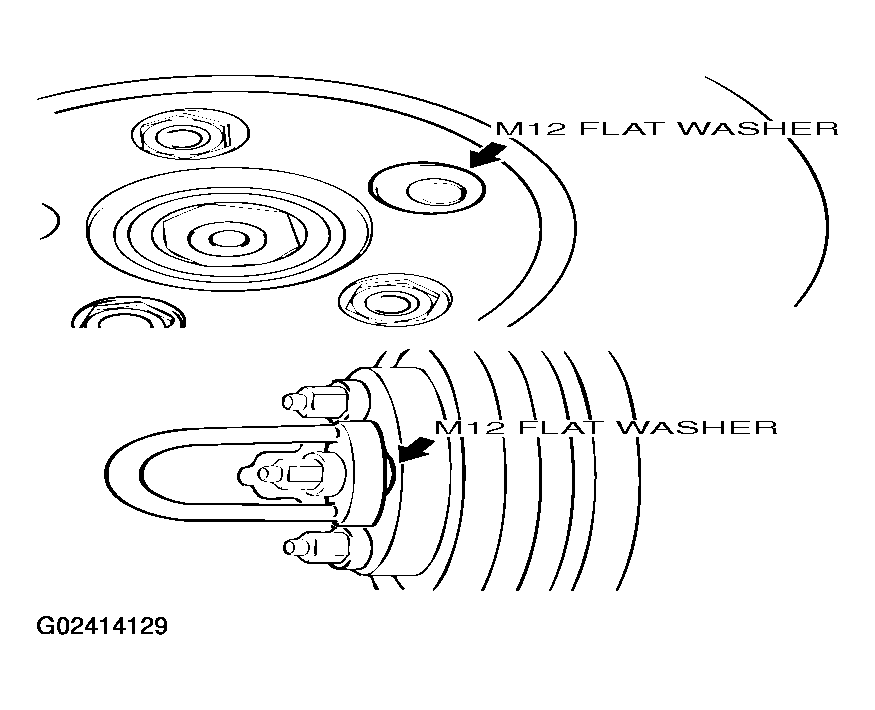 M12 FLAT WASHER

M12 FLAT WASHER

G02414129