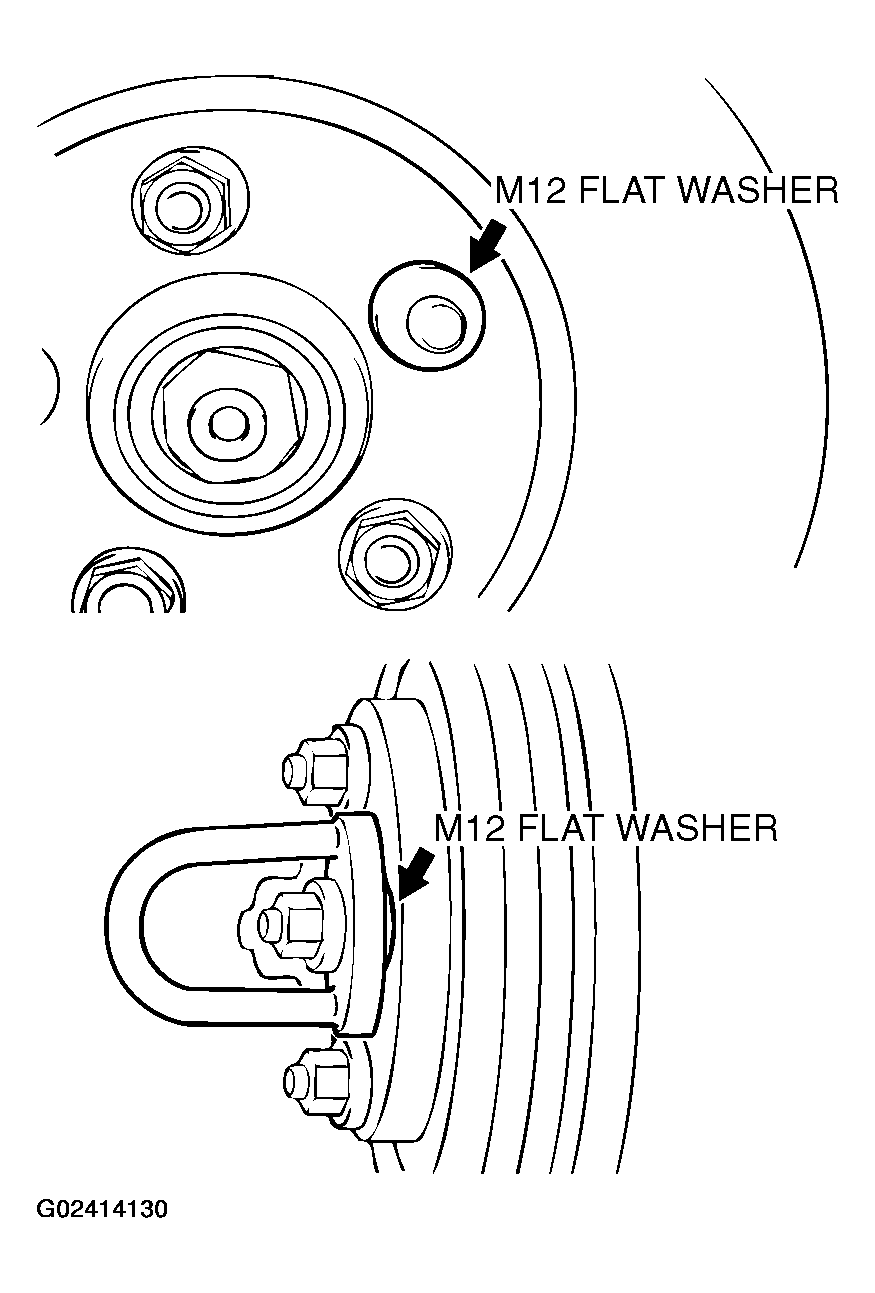 M12 FLAT WASHER

M12 FLAT WASHER

G02414130