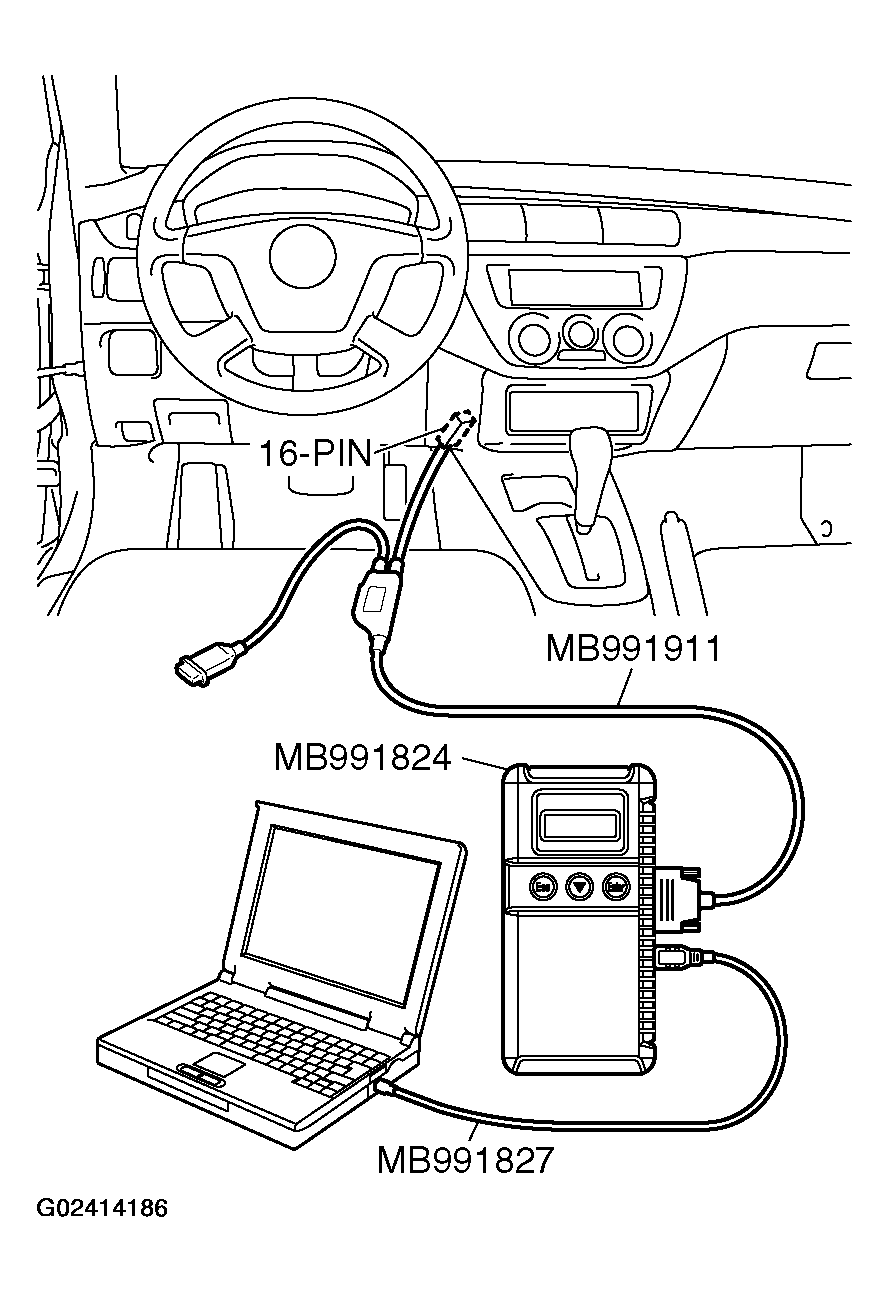 16-PIN
MB991911
MB991824
Esc
Enter
MB991827
G02414186