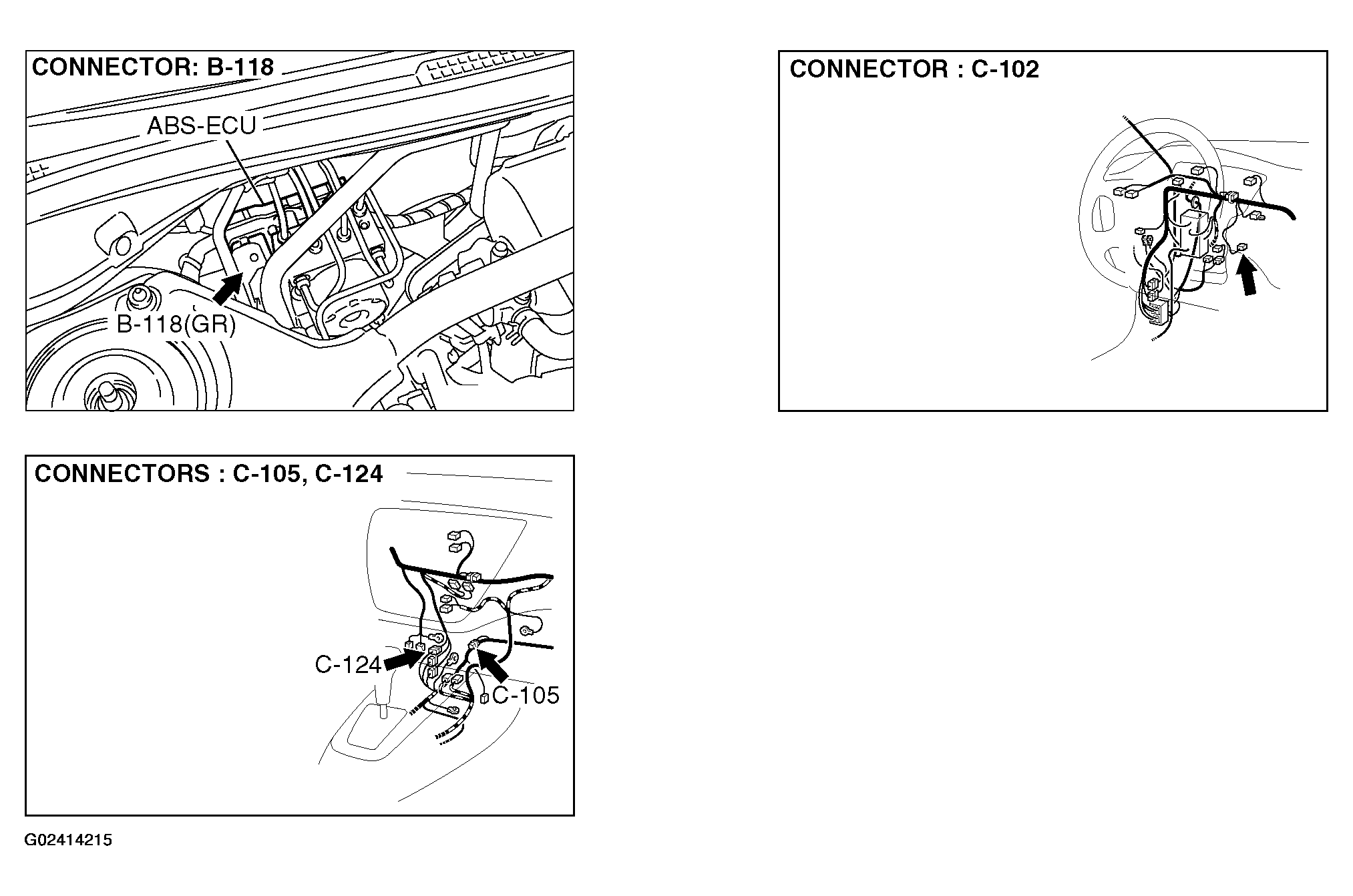 CONNECTOR: B-118

ABS-ECU

B-118(GR)

CONNECTOR : C-102

CONNECTORS : C-105, C-124

C-124

C-105

G02414215